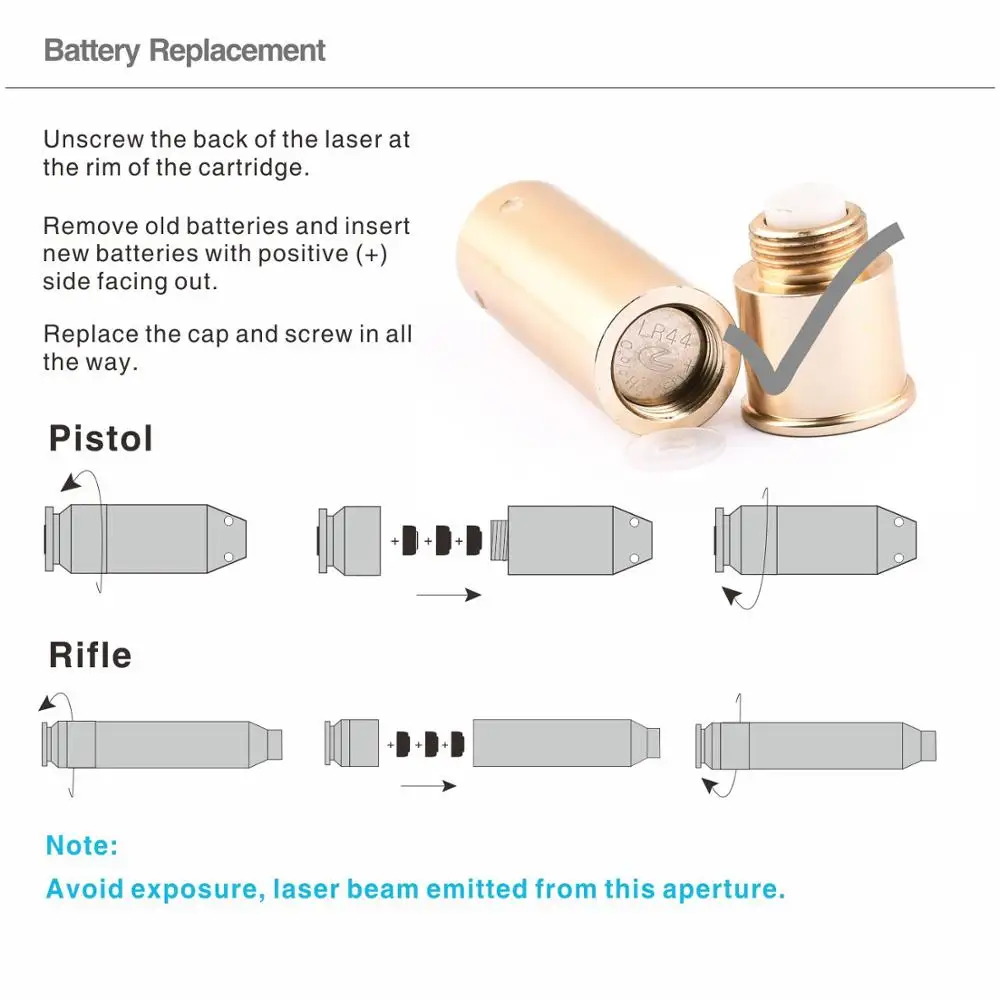 Battery Replacement

Unscrew the back of the laser at the rim of the cartridge.

Remove old batteries and insert new batteries with positive (+) side facing out.

Replace the cap and screw in all the way.

LR44

Pistol

+ + +

Rifle

+ + +

Note:

Avoid exposure, laser beam emitted from this aperture.