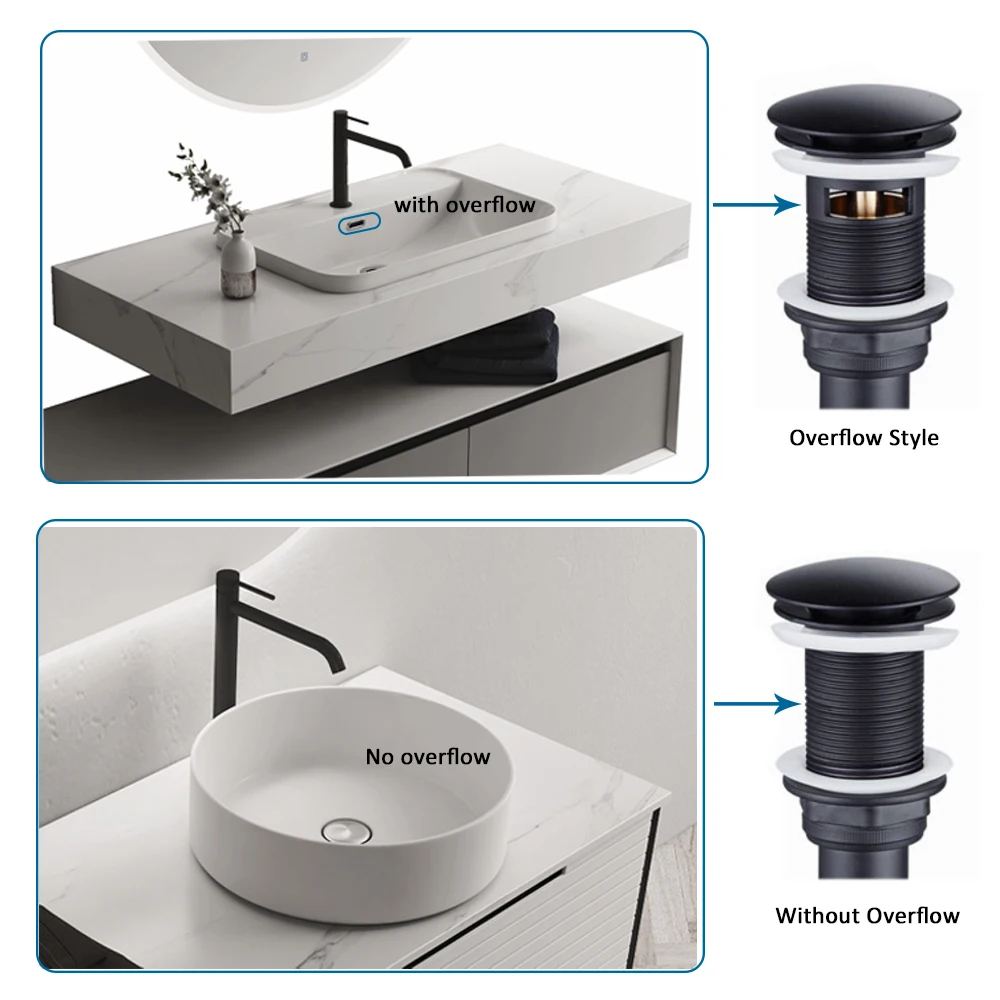 with overflow

Overflow Style

No overflow

Without Overflow