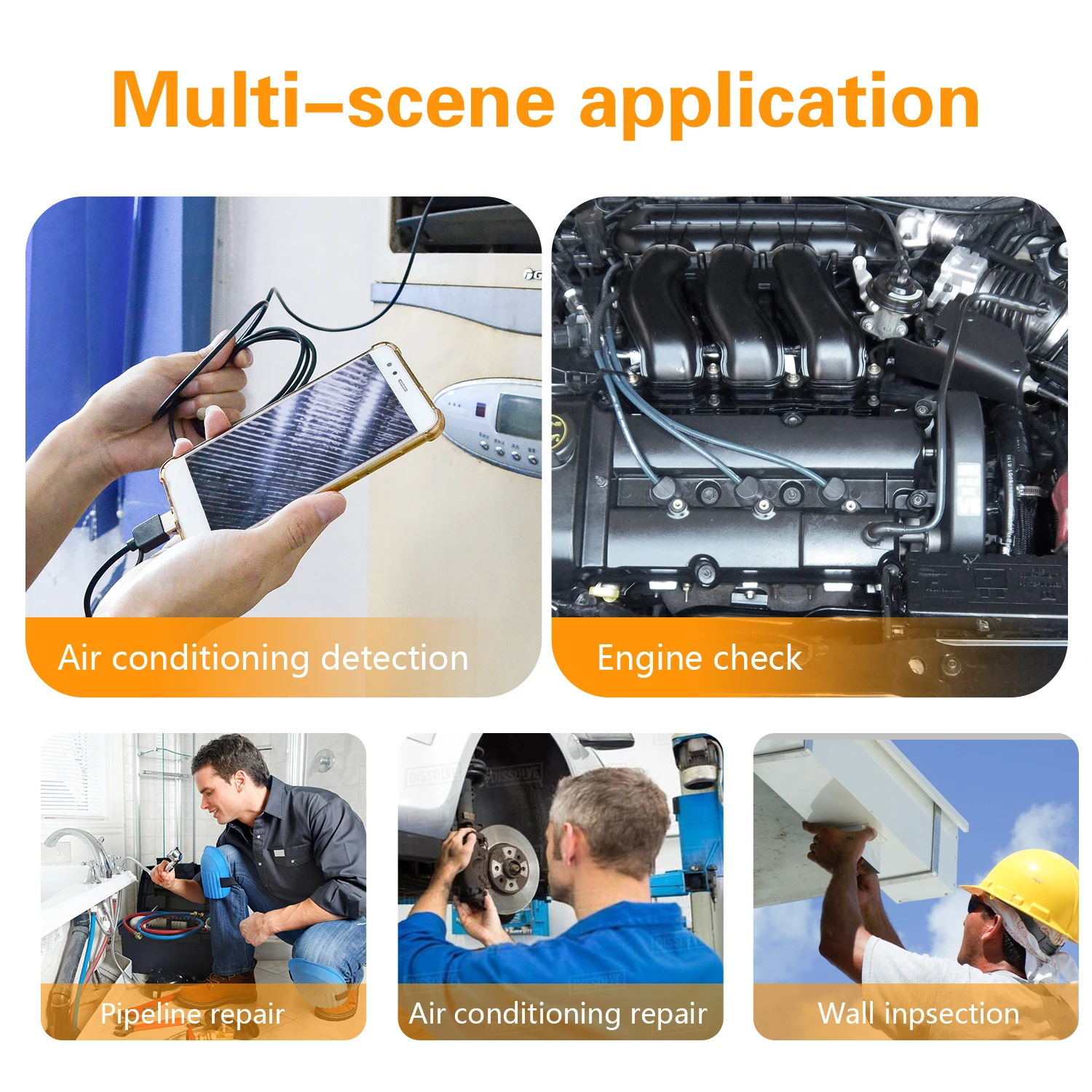 Multi–scene application

Air conditioning detection

Engine check

Pipeline repair

Air conditioning repair

Wall inpsection