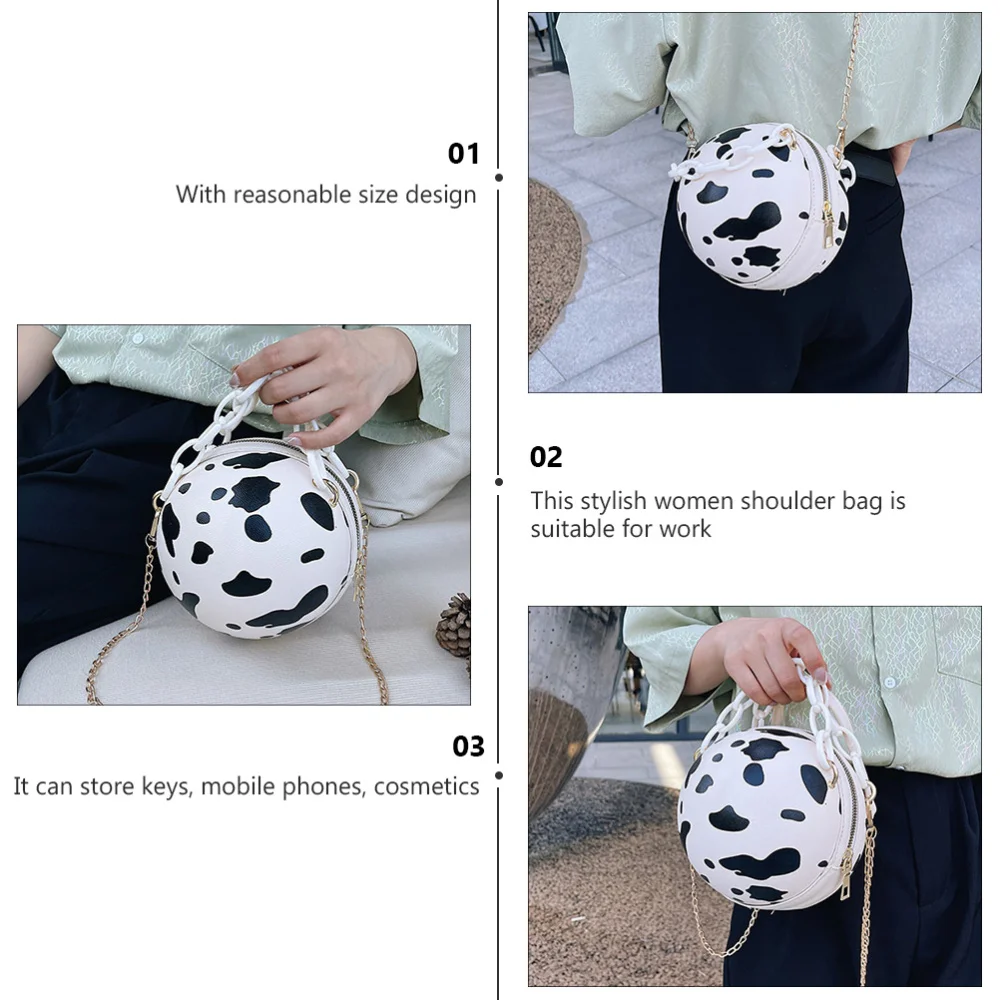 01
With reasonable size design

02
This stylish women shoulder bag is suitable for work

03
It can store keys, mobile phones, cosmetics