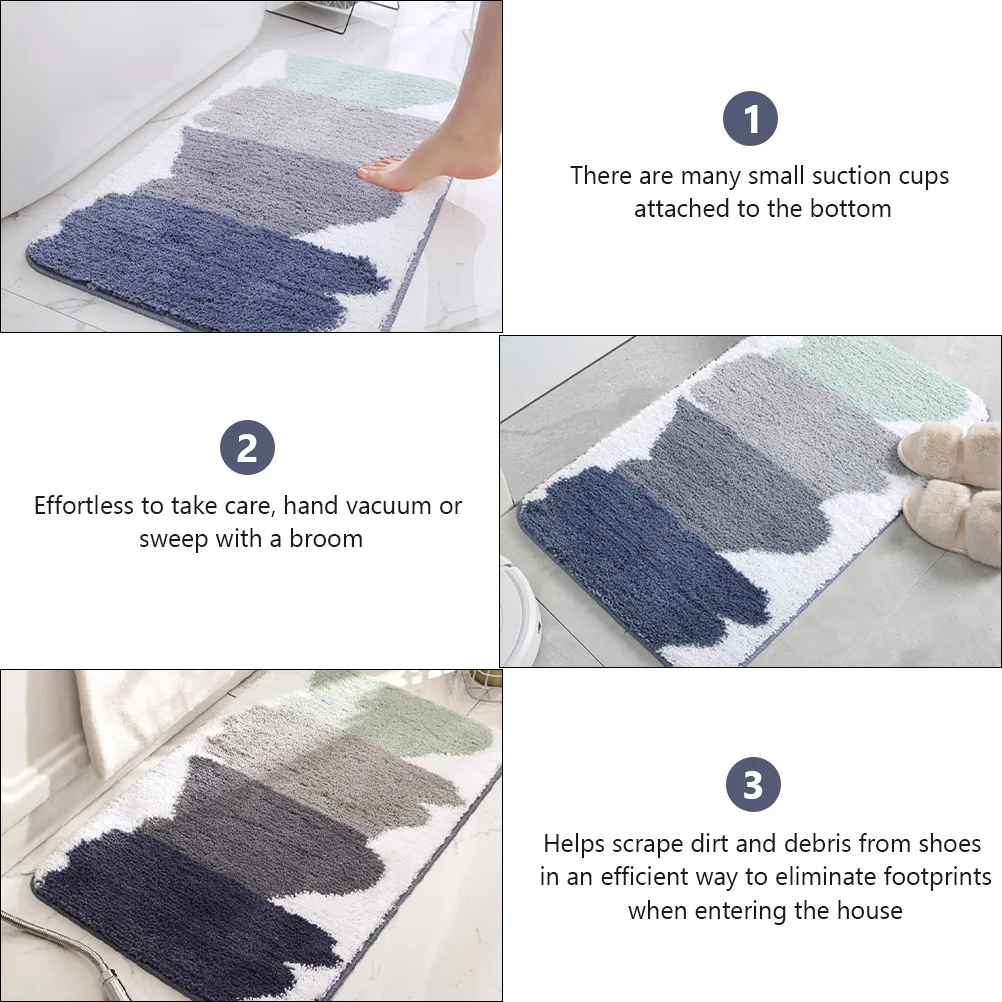 1

There are many small suction cups attached to the bottom

2

Effortless to take care, hand vacuum or sweep with a broom

3

Helps scrape dirt and debris from shoes in an efficient way to eliminate footprints when entering the house