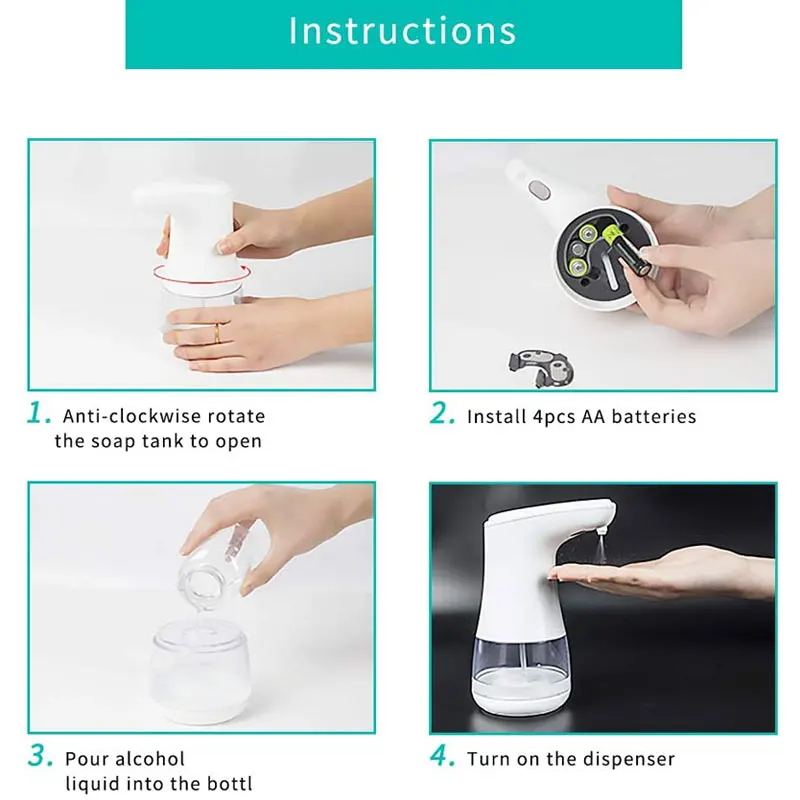 Instructions

1. Anti-clockwise rotate the soap tank to open

2. Install 4pcs AA batteries

3. Pour alcohol liquid into the bottl

4. Turn on the dispenser