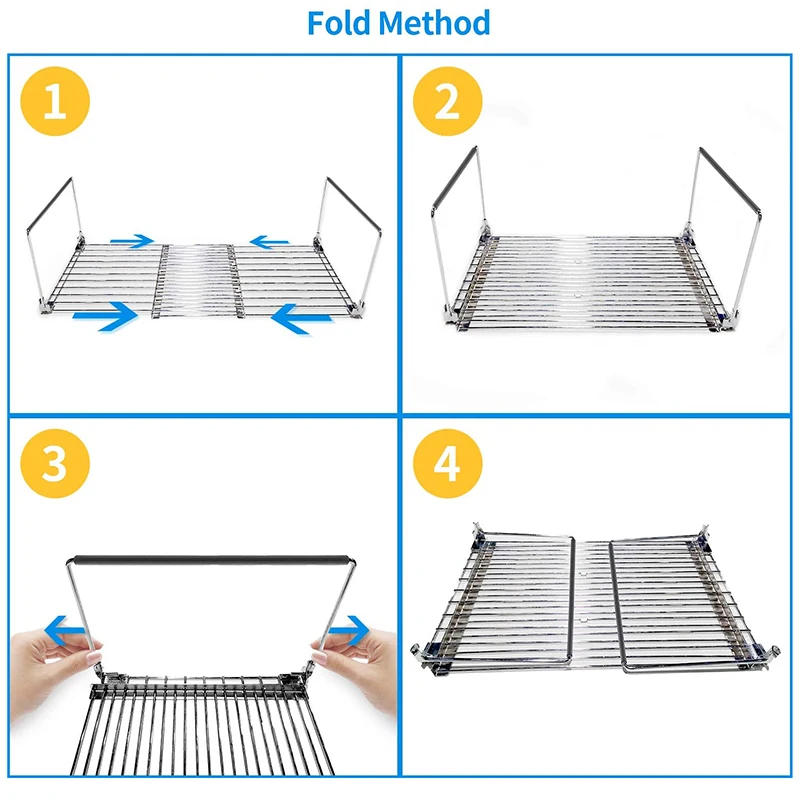 Fold Method

1

2

3

4