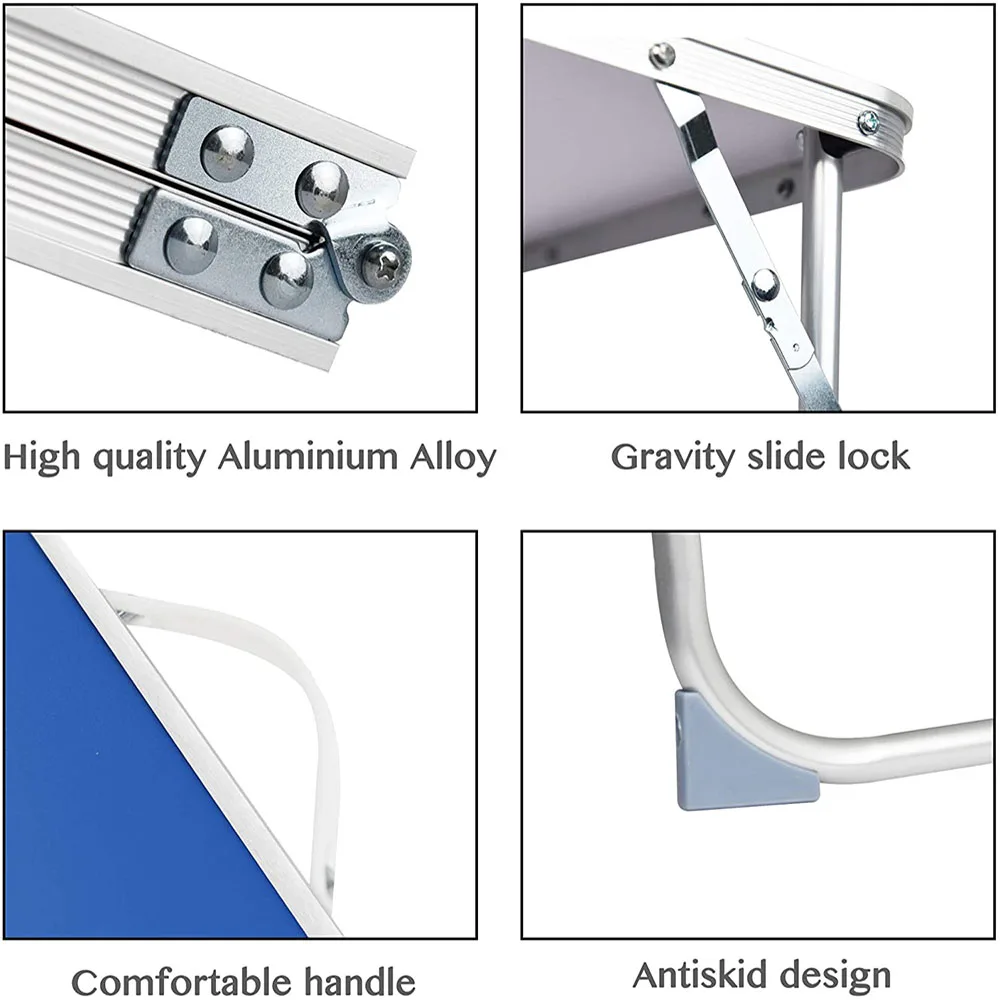 High quality Aluminium Alloy

Gravity slide lock

Comfortable handle

Antiskid design