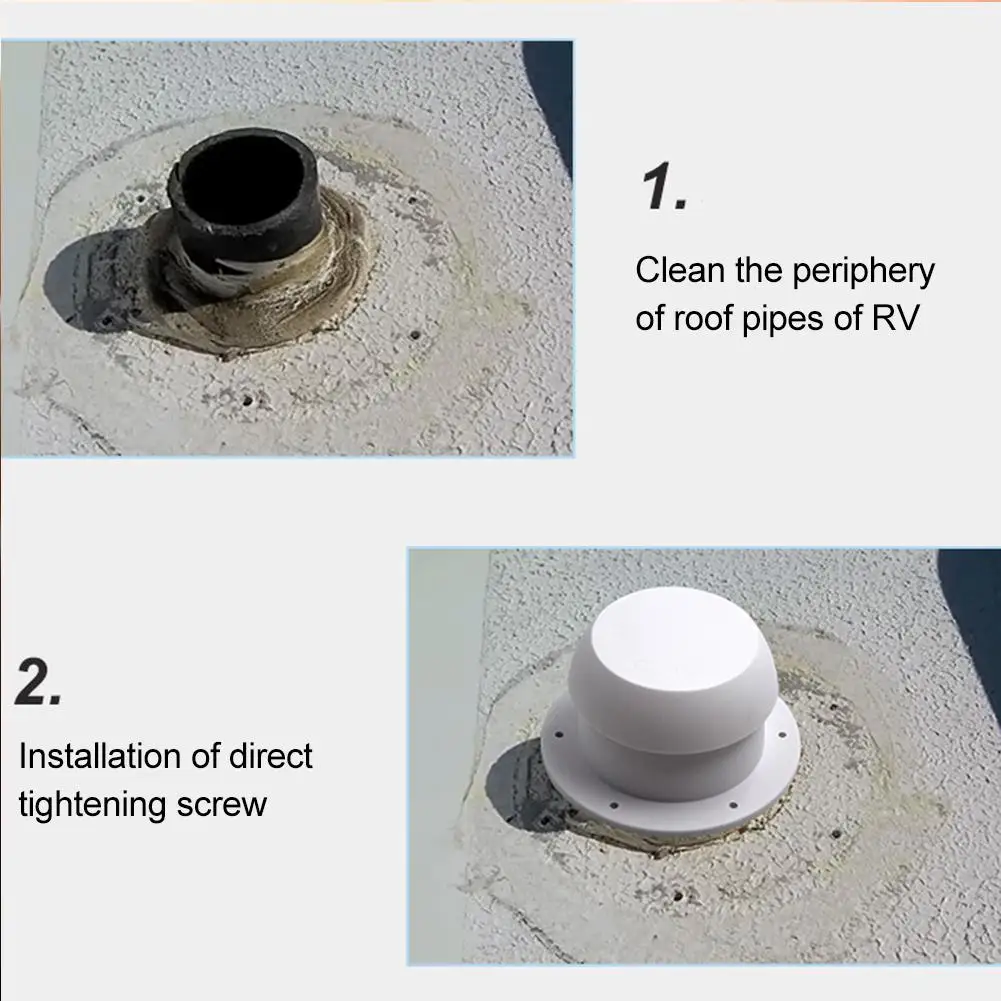 1.

Clean the periphery of roof pipes of RV

2.

Installation of direct tightening screw