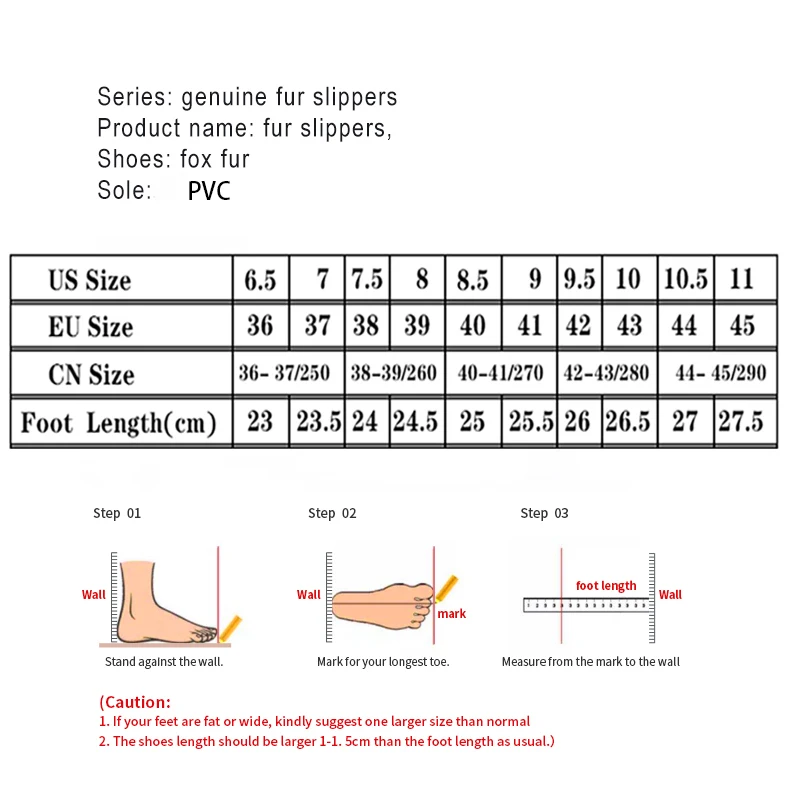 Series: genuine fur slippers
Product name: fur slippers,
Shoes: fox fur
Sole: PVC

| US Size | 6.5 | 7 | 7.5 | 8 | 8.5 | 9 | 9.5 | 10 | 10.5 | 11 |
|---|---|---|---|---|---|---|---|---|---|---|
| EU Size | 36 | 37 | 38 | 39 | 40 | 41 | 42 | 43 | 44 | 45 |
| CN Size | 36- 37/250 | | 38-39/260 | | 40-41/270 | | 42-43/280 | | 44- 45/290 | |
| Foot Length(cm) | 23 | 23.5 | 24 | 24.5 | 25 | 25.5 | 26 | 26.5 | 27 | 27.5 |

Step 01
Wall
Stand against the wall.

Step 02
Wall
mark
Mark for your longest toe.

Step 03
foot length
Wall
Measure from the mark to the wall

(Caution:
1. If your feet are fat or wide, kindly suggest one larger size than normal
2. The shoes length should be larger 1-1. 5cm than the foot length as usual.)