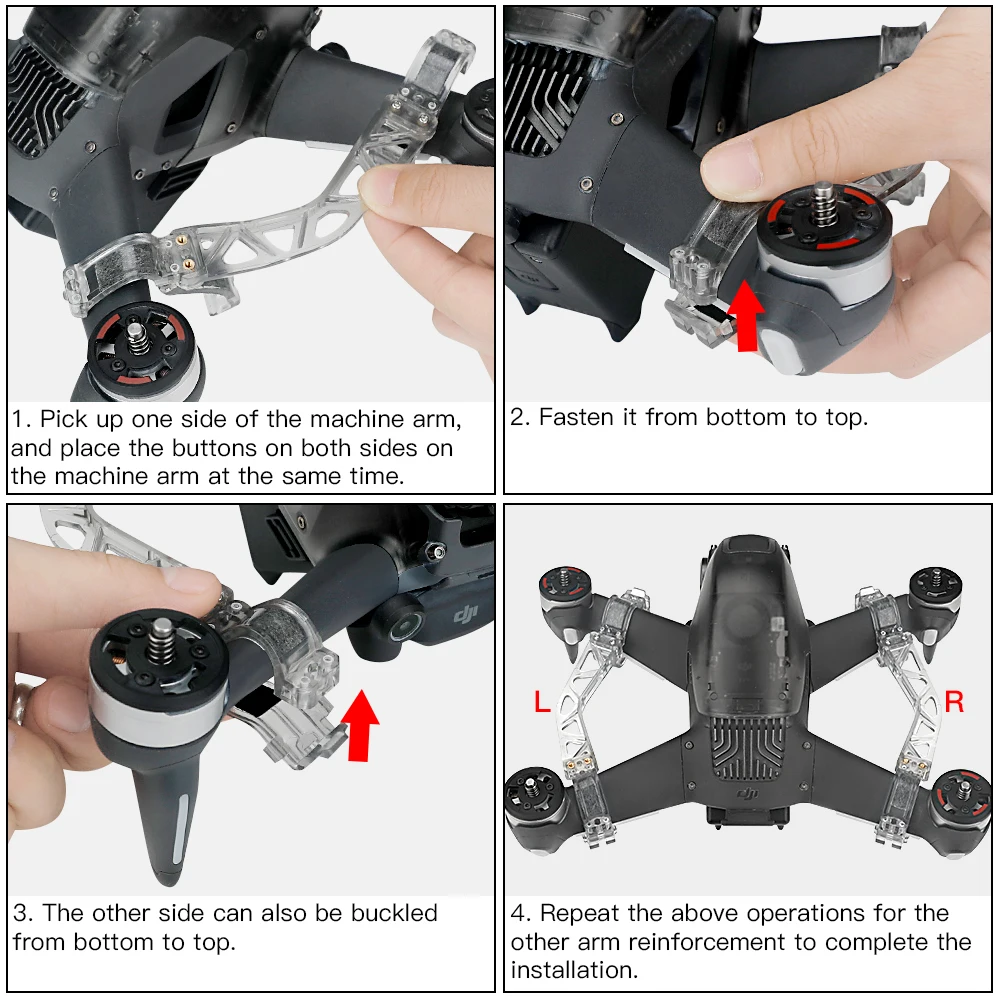 1. Pick up one side of the machine arm, and place the buttons on both sides on the machine arm at the same time.

2. Fasten it from bottom to top.

dji

3. The other side can also be buckled from bottom to top.

L

R

dji

4. Repeat the above operations for the other arm reinforcement to complete the installation.