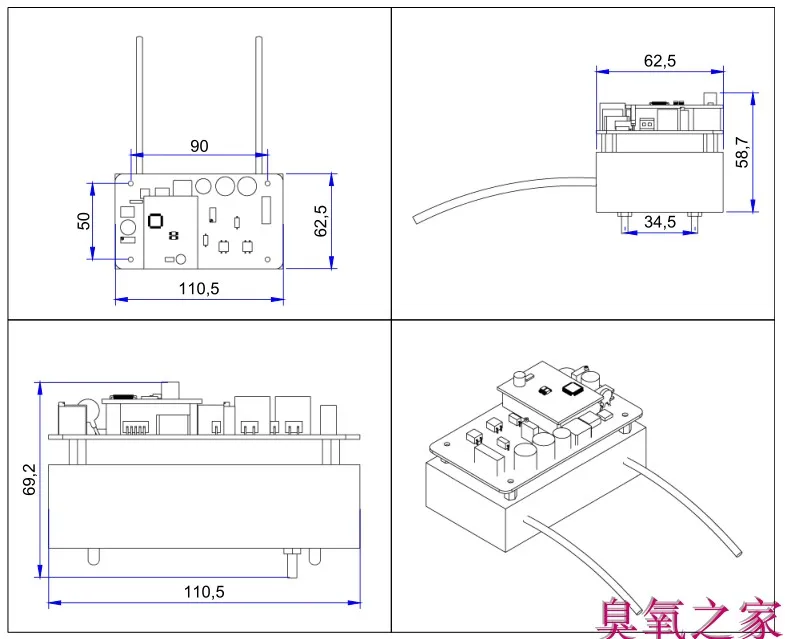 90

50

62,5

110,5

62,5

58,7

34,5

69,2

110,5

臭氧之家