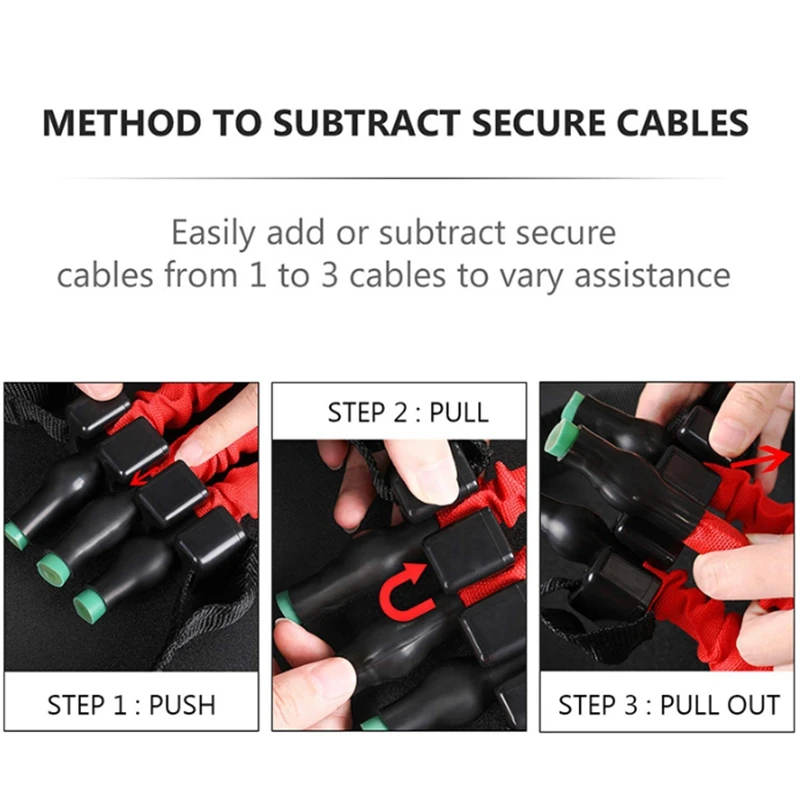 METHOD TO SUBTRACT SECURE CABLES

Easily add or subtract secure cables from 1 to 3 cables to vary assistance

STEP 1 : PUSH

STEP 2 : PULL

STEP 3 : PULL OUT