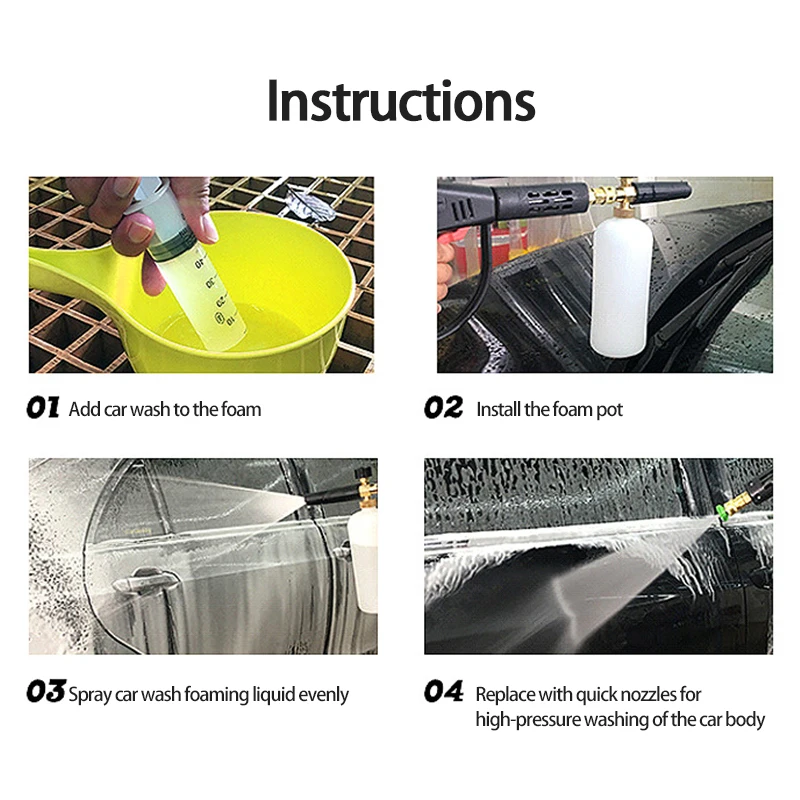 Instructions

01 Add car wash to the foam

02 Install the foam pot

03 Spray car wash foaming liquid evenly

04 Replace with quick nozzles for high-pressure washing of the car body