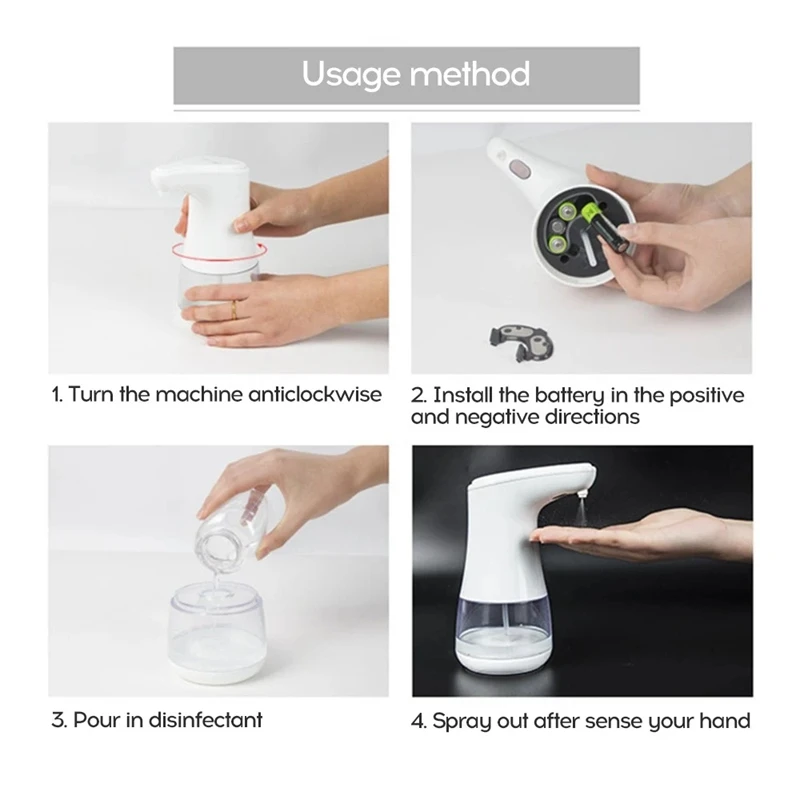 Usage method

1. Turn the machine anticlockwise

2. Install the battery in the positive and negative directions

3. Pour in disinfectant

4. Spray out after sense your hand