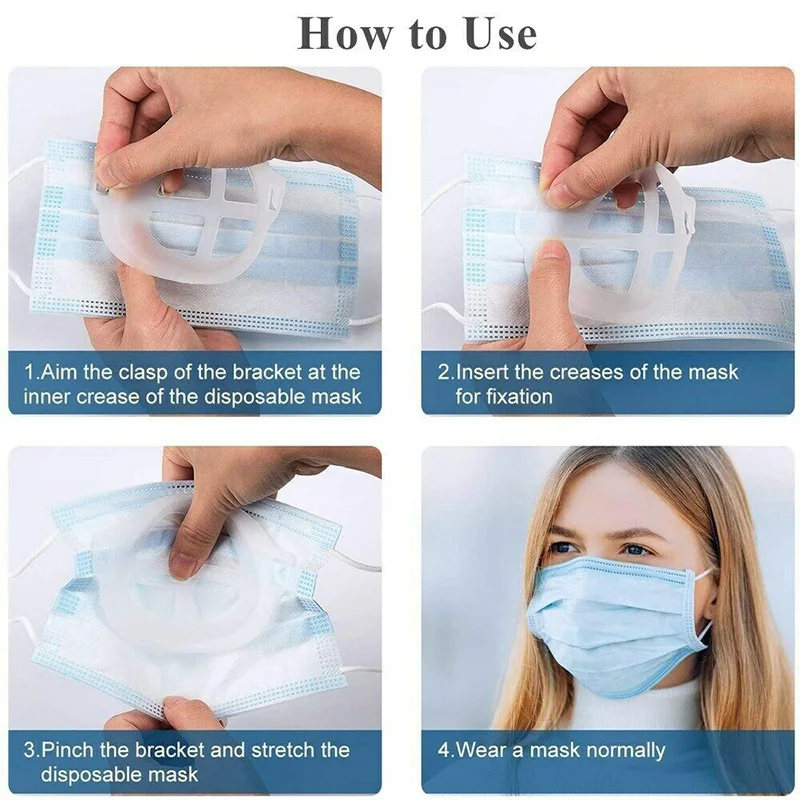 How to Use

1.Aim the clasp of the bracket at the inner crease of the disposable mask

2.Insert the creases of the mask for fixation

3.Pinch the bracket and stretch the disposable mask

4.Wear a mask normally