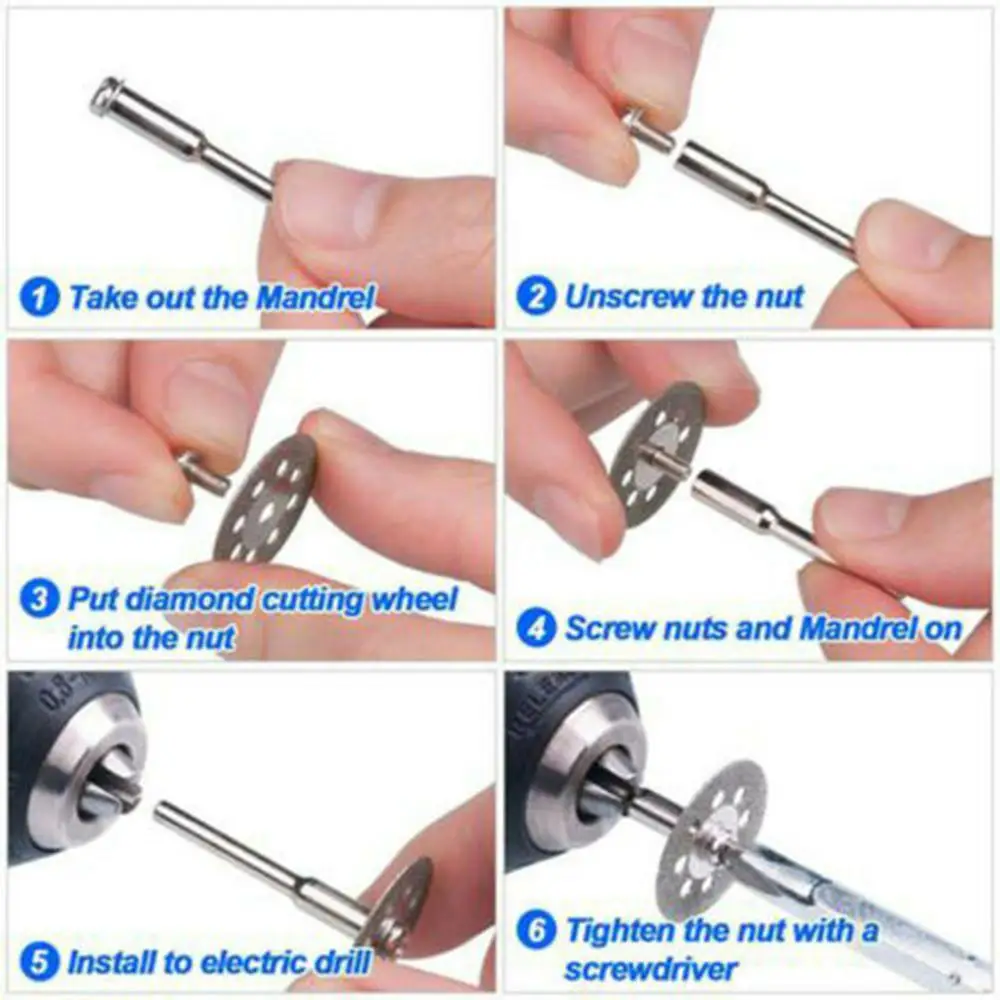 1 Take out the Mandrel

2 Unscrew the nut

3 Put diamond cutting wheel into the nut

4 Screw nuts and Mandrel on

5 Install to electric drill

6 Tighten the nut with a screwdriver