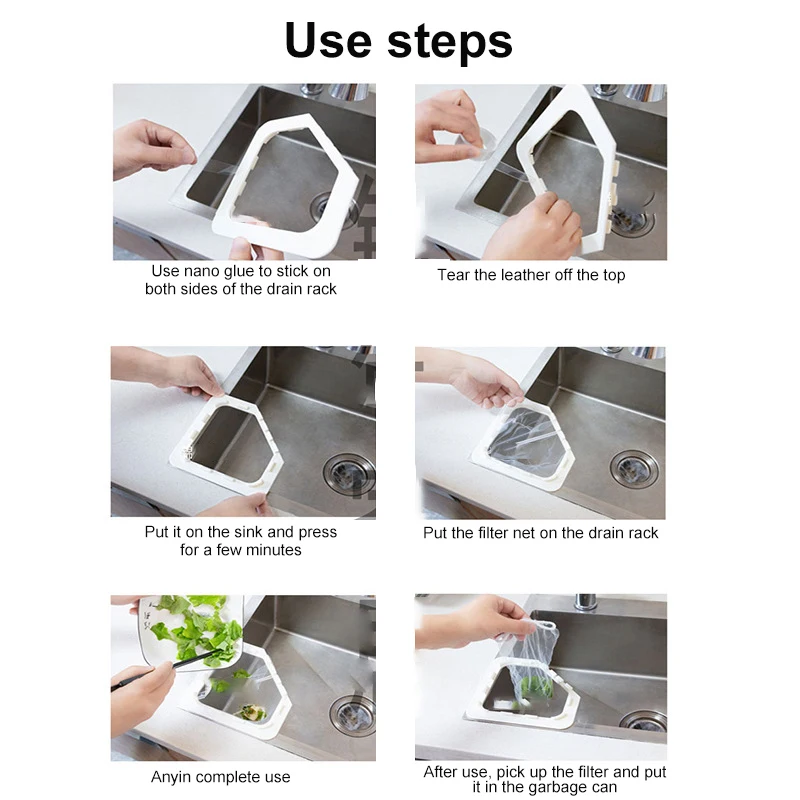 Use steps

Use nano glue to stick on both sides of the drain rack

Tear the leather off the top

Put it on the sink and press for a few minutes

Put the filter net on the drain rack

Anyin complete use

After use, pick up the filter and put it in the garbage can