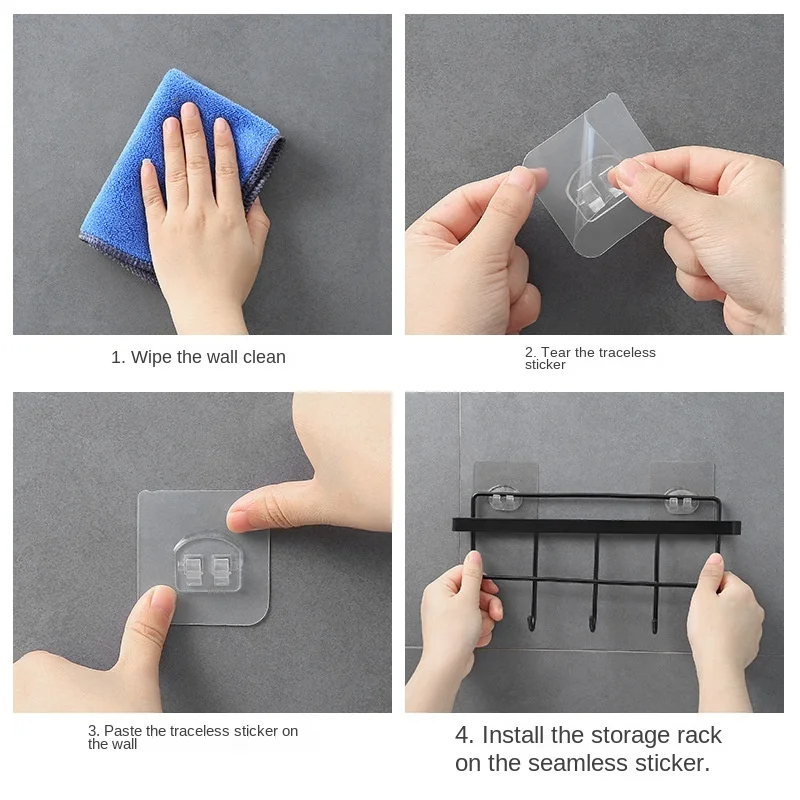 1. Wipe the wall clean

2. Tear the traceless sticker

3. Paste the traceless sticker on the wall

4. Install the storage rack on the seamless sticker.