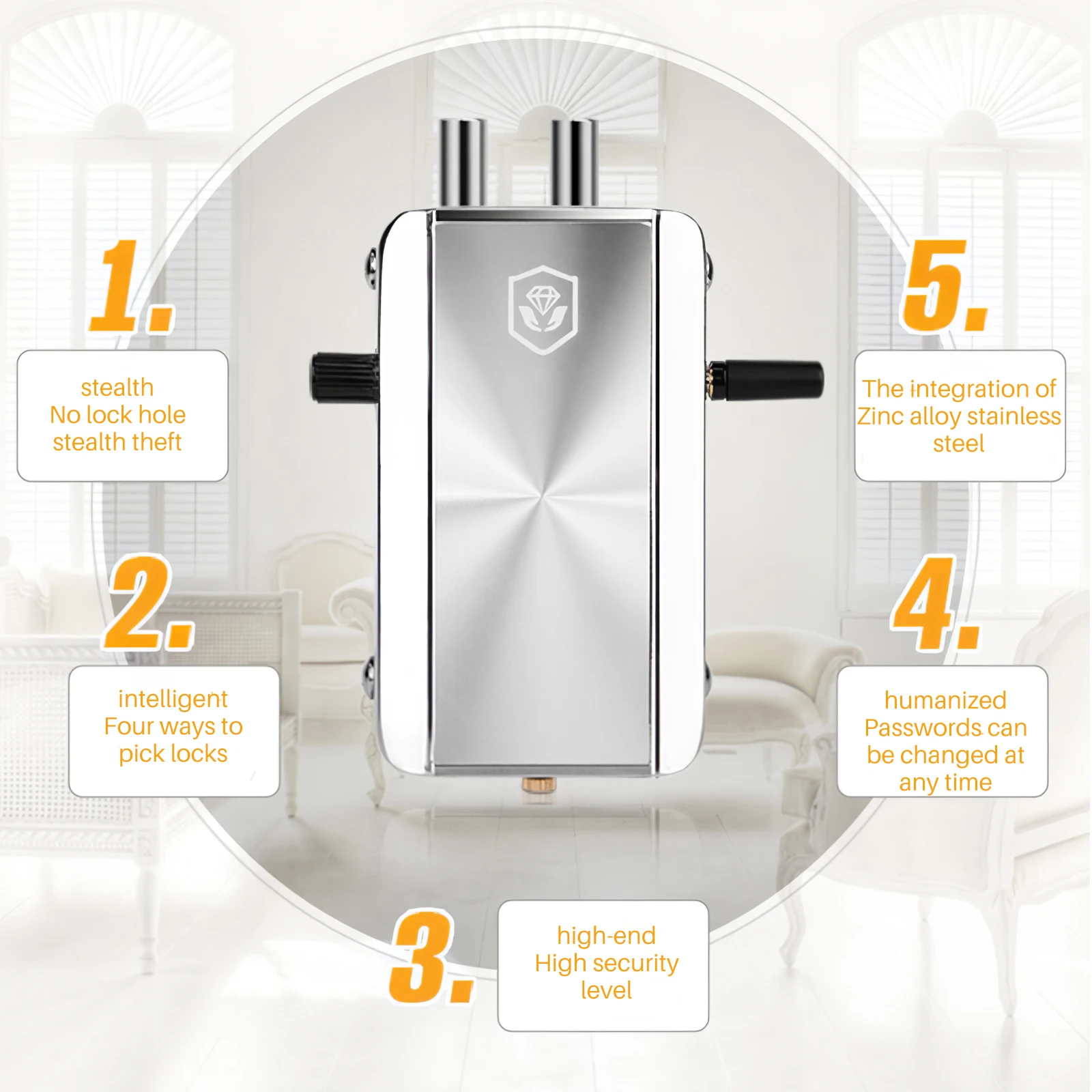 1.

stealth
No lock hole
stealth theft

2.

intelligent
Four ways to
pick locks

3.

high-end
High security
level

4.

humanized
Passwords can
be changed at
any time

5.

The integration of
Zinc alloy stainless
steel