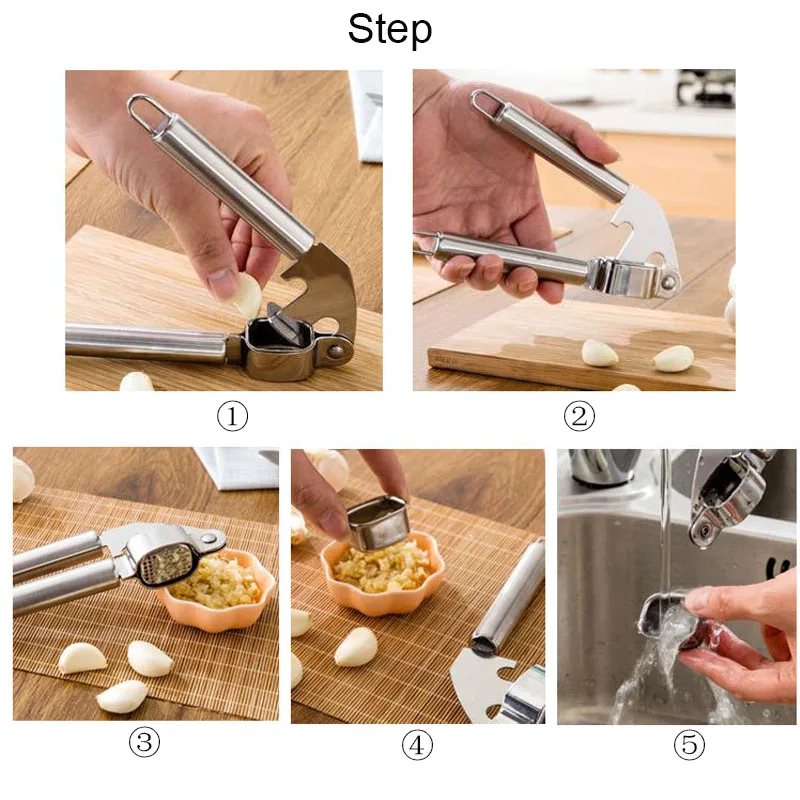 Step

①

②

③

④

⑤