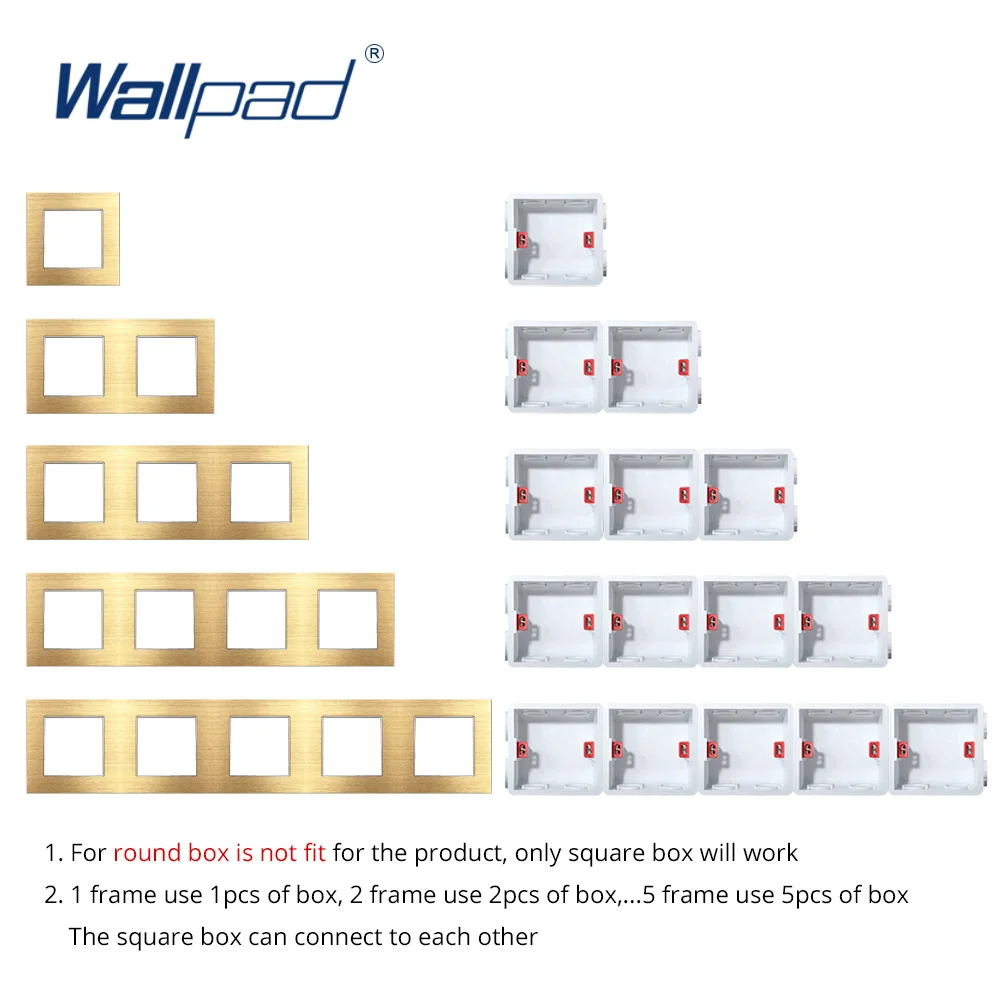 Wallpad®

1. For round box is not fit for the product, only square box will work
2. 1 frame use 1pcs of box, 2 frame use 2pcs of box,...5 frame use 5pcs of box
The square box can connect to each other