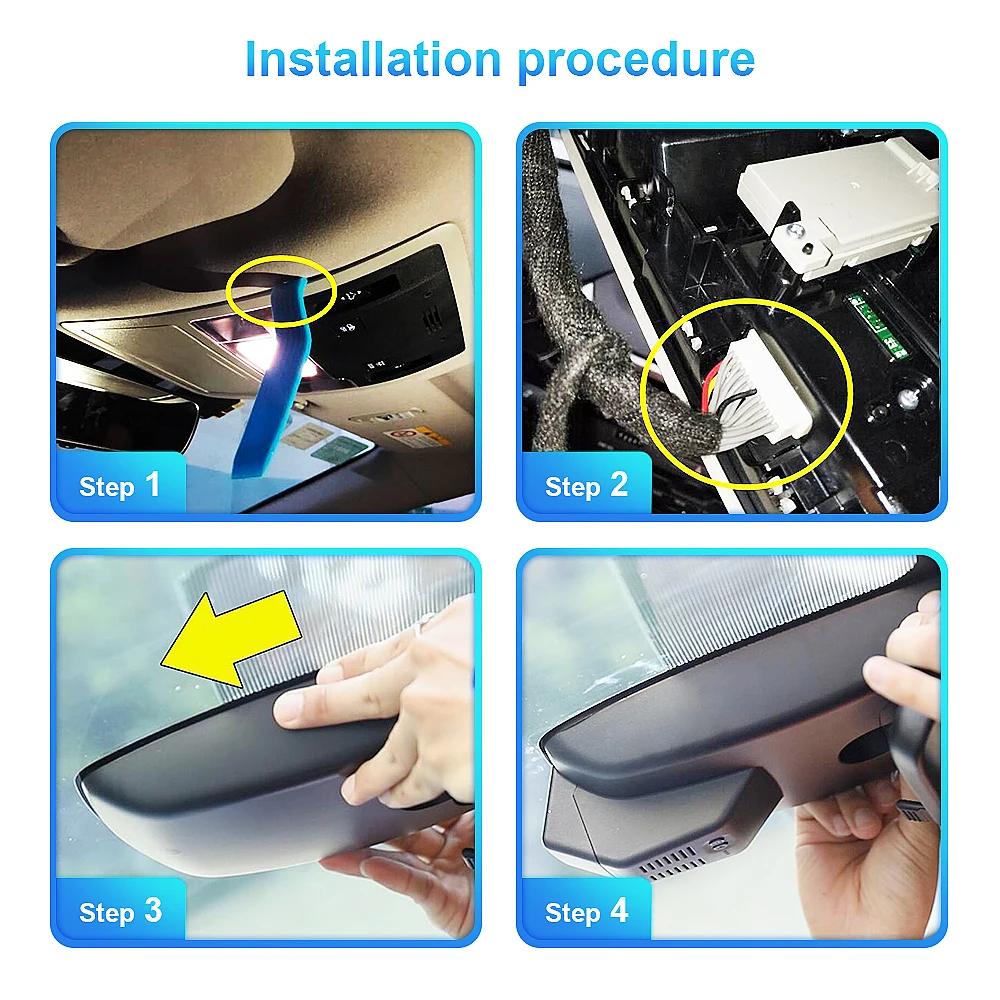 Installation procedure

Step 1

Step 2

Step 3

Step 4