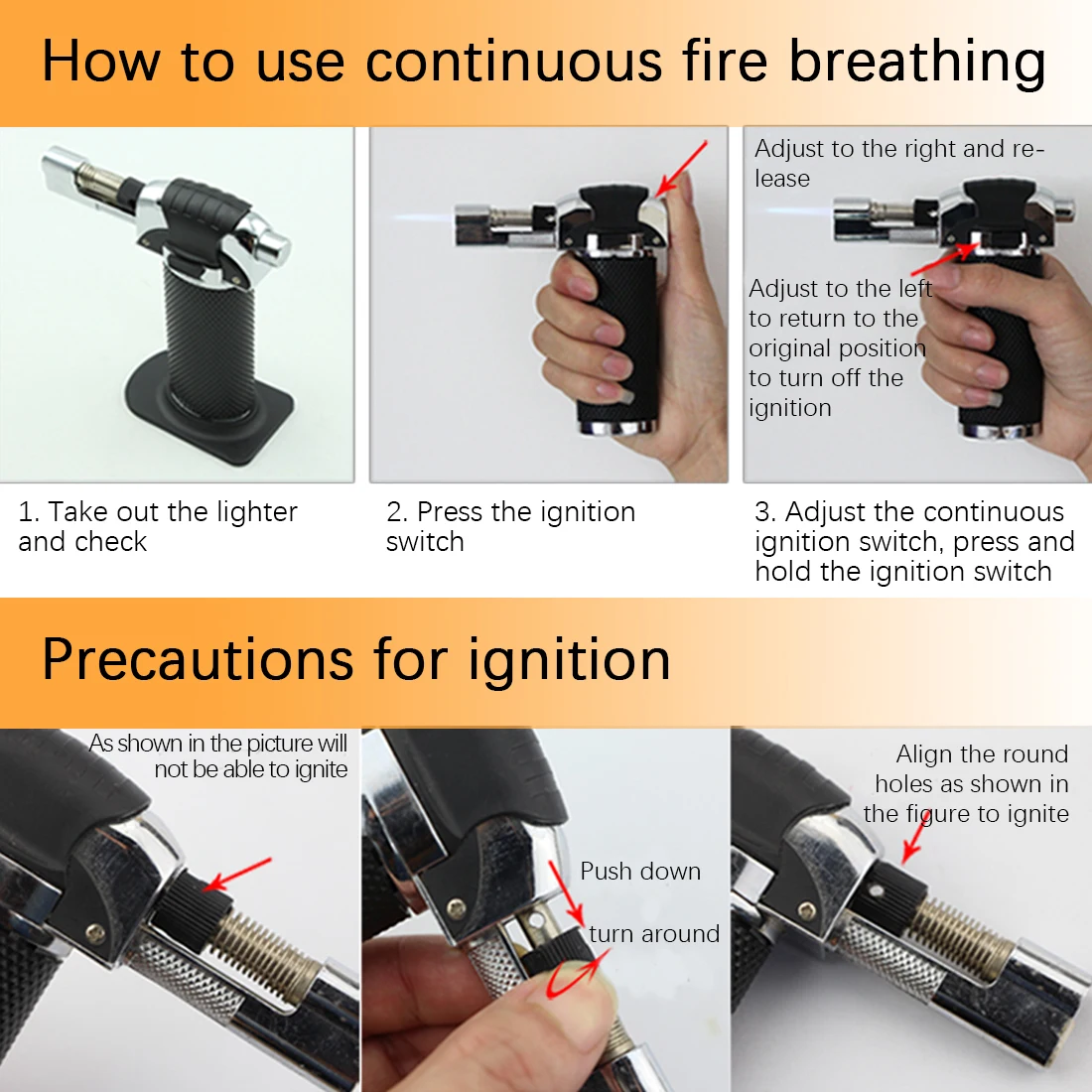 How to use continuous fire breathing

Adjust to the right and release

Adjust to the left to return to the original position to turn off the ignition

1. Take out the lighter and check

2. Press the ignition switch

3. Adjust the continuous ignition switch, press and hold the ignition switch

Precautions for ignition

As shown in the picture will not be able to ignite

Push down

turn around

Align the round holes as shown in the figure to ignite