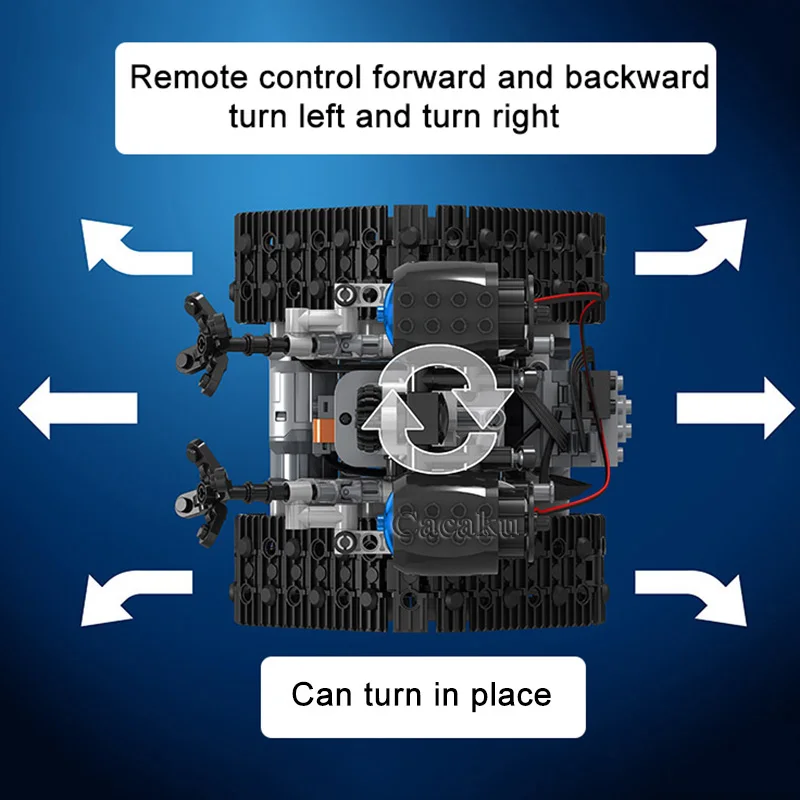 Remote control forward and backward turn left and turn right

Cacaku

Can turn in place