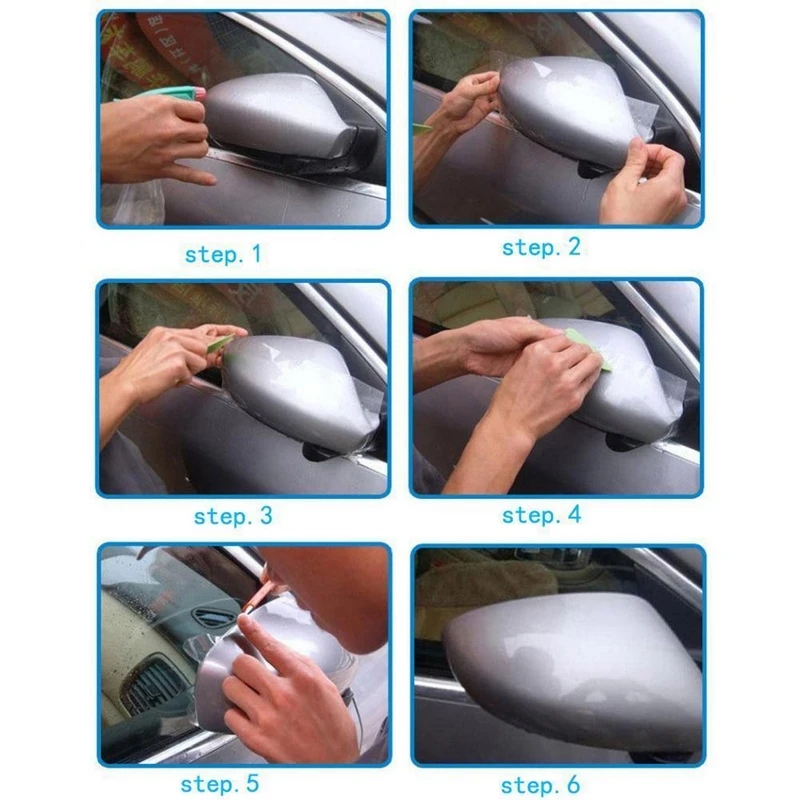 step. 1

step. 2

step. 3

step. 4

step. 5

step. 6