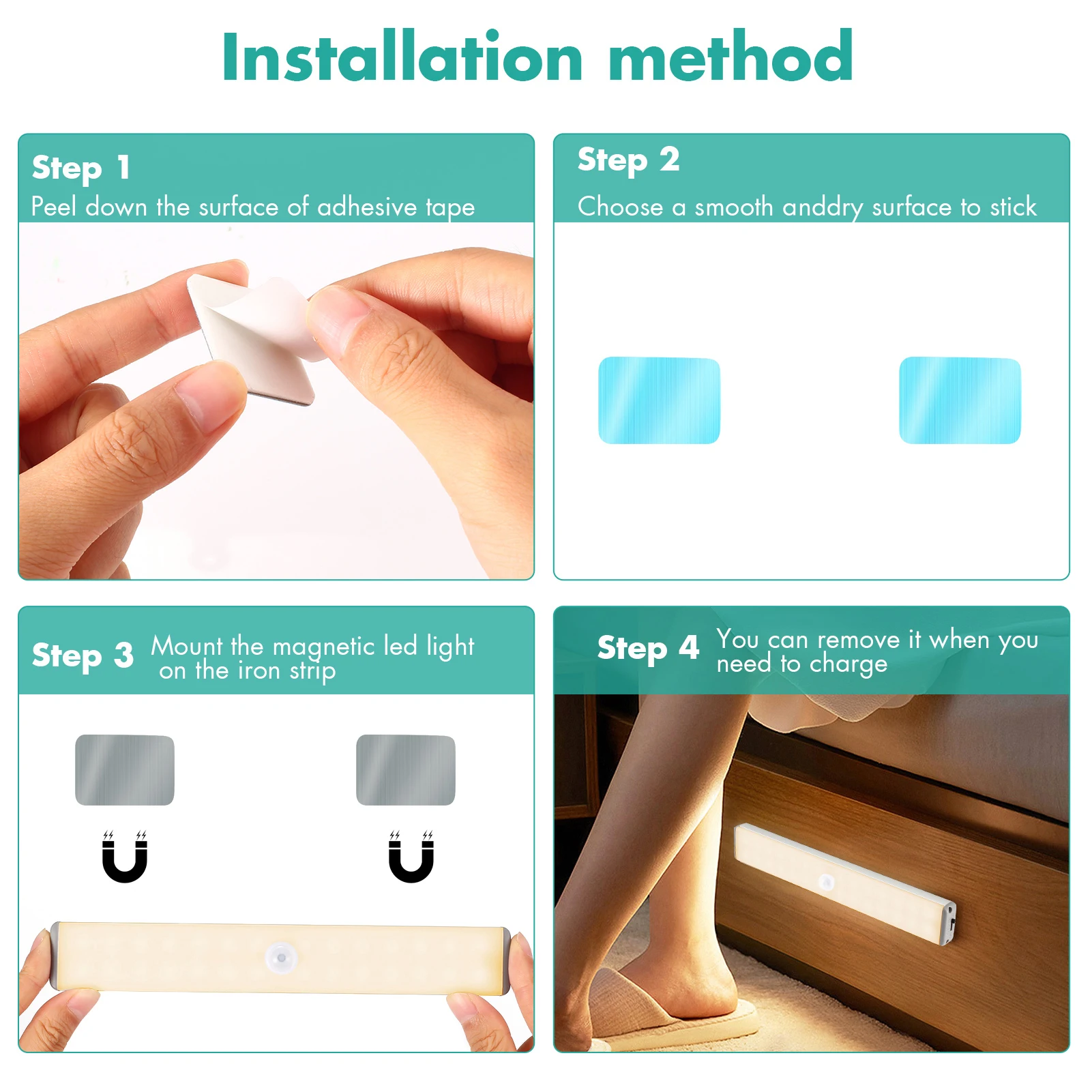 Installation method

Step 1
Peel down the surface of adhesive tape

Step 2
Choose a smooth anddry surface to stick

Step 3 Mount the magnetic led light on the iron strip

Step 4 You can remove it when you need to charge