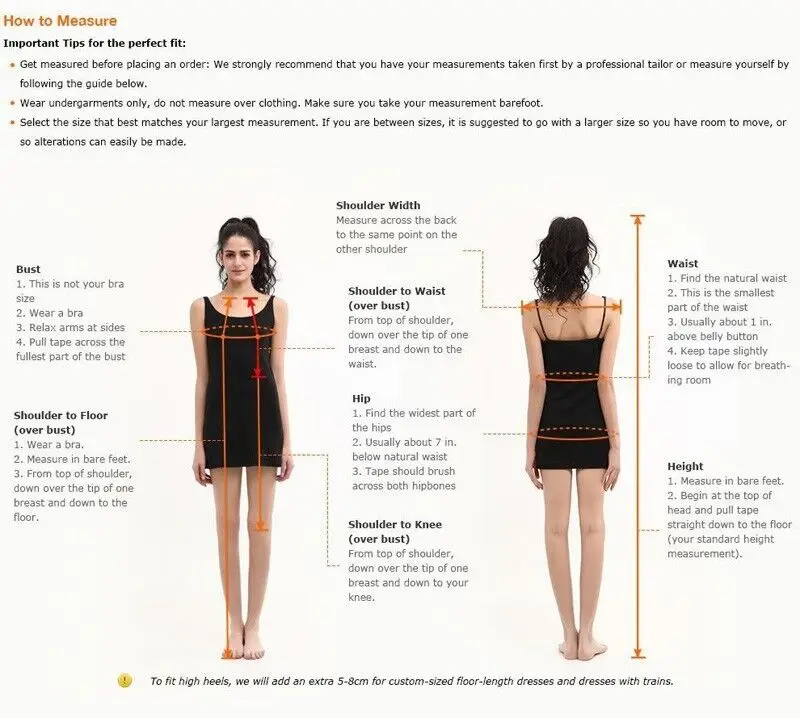 How to Measure

Important Tips for the perfect fit:

• Get measured before placing an order: We strongly recommend that you have your measurements taken first by a professional tailor or measure yourself by following the guide below.

• Wear undergarments only, do not measure over clothing. Make sure you take your measurement barefoot.

• Select the size that best matches your largest measurement. If you are between sizes, it is suggested to go with a larger size so you have room to move, or so alterations can easily be made.

Bust
1. This is not your bra size
2. Wear a bra
3. Relax arms at sides
4. Pull tape across the fullest part of the bust

Shoulder to Floor (over bust)
1. Wear a bra.
2. Measure in bare feet.
3. From top of shoulder, down over the tip of one breast and down to the floor.

Shoulder Width
Measure across the back to the same point on the other shoulder

Shoulder to Waist (over bust)
From top of shoulder, down over the tip of one breast and down to the waist.

Hip
1. Find the widest part of the hips
2. Usually about 7 in. below natural waist
3. Tape should brush across both hipbones

Shoulder to Knee (over bust)
From top of shoulder, down over the tip of one breast and down to your knee.

Waist
1. Find the natural waist
2. This is the smallest part of the waist
3. Usually about 1 in. above belly button
4. Keep tape slightly loose to allow for breathing room

Height
1. Measure in bare feet.
2. Begin at the top of head and pull tape straight down to the floor (your standard height measurement).

To fit high heels, we will add an extra 5-8cm for custom-sized floor-length dresses and dresses with trains.