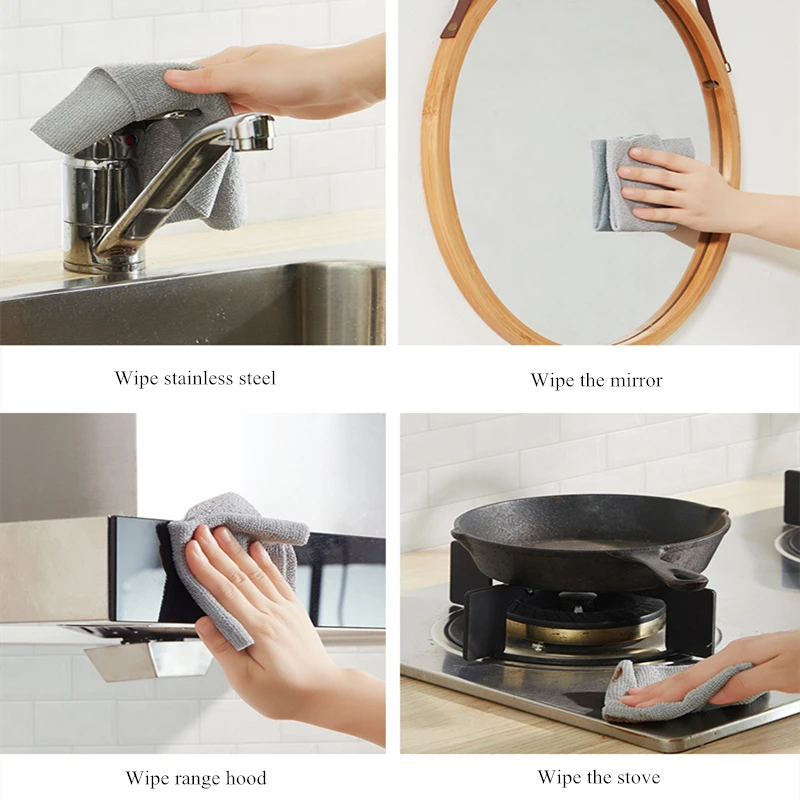 Wipe stainless steel

Wipe the mirror

Wipe range hood

Wipe the stove