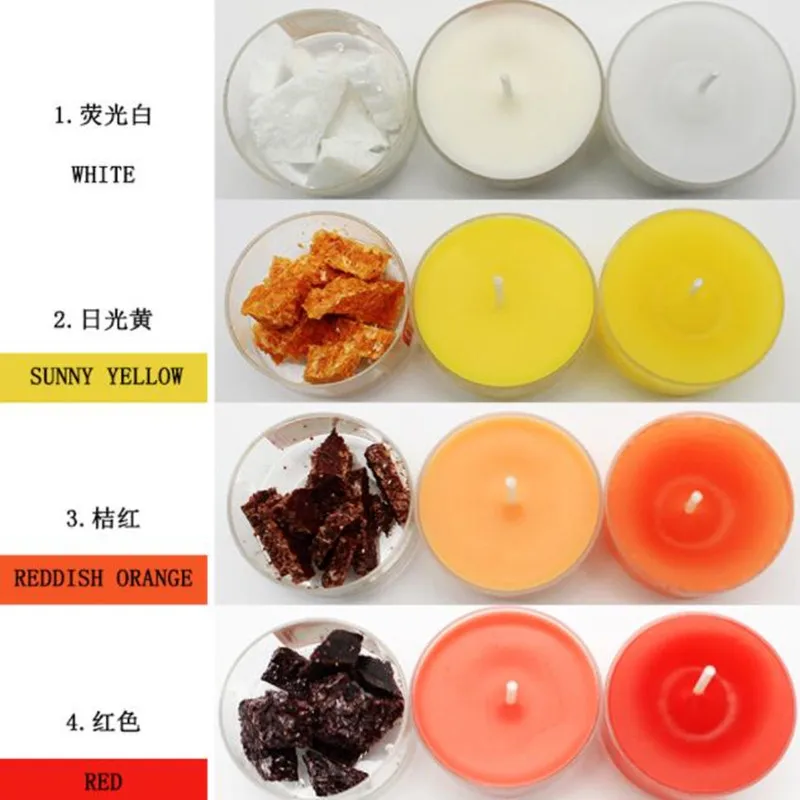 1. 荧光白

WHITE

2. 日光黄

SUNNY YELLOW

3. 桔红

REDDISH ORANGE

4. 红色

RED