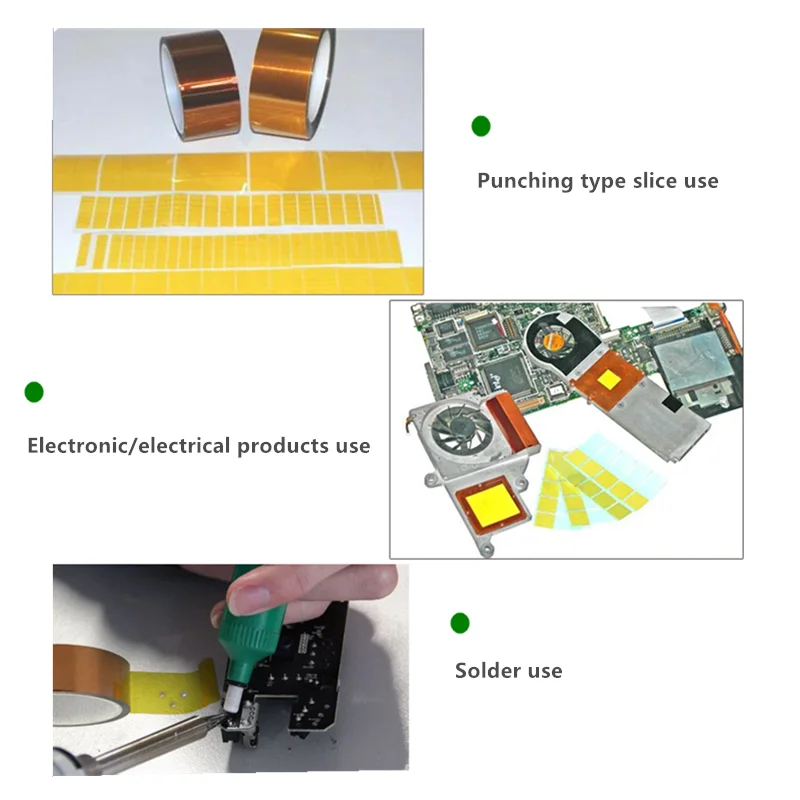 Punching type slice use

Electronic/electrical products use

Solder use