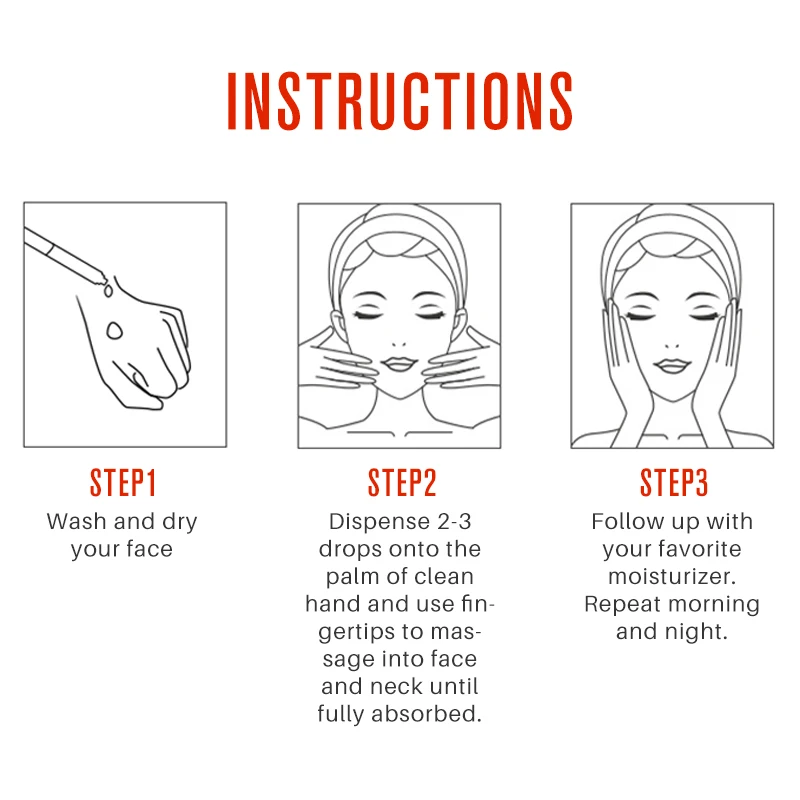 INSTRUCTIONS

STEP1
Wash and dry your face

STEP2
Dispense 2-3 drops onto the palm of clean hand and use fingertips to massage into face and neck until fully absorbed.

STEP3
Follow up with your favorite moisturizer. Repeat morning and night.