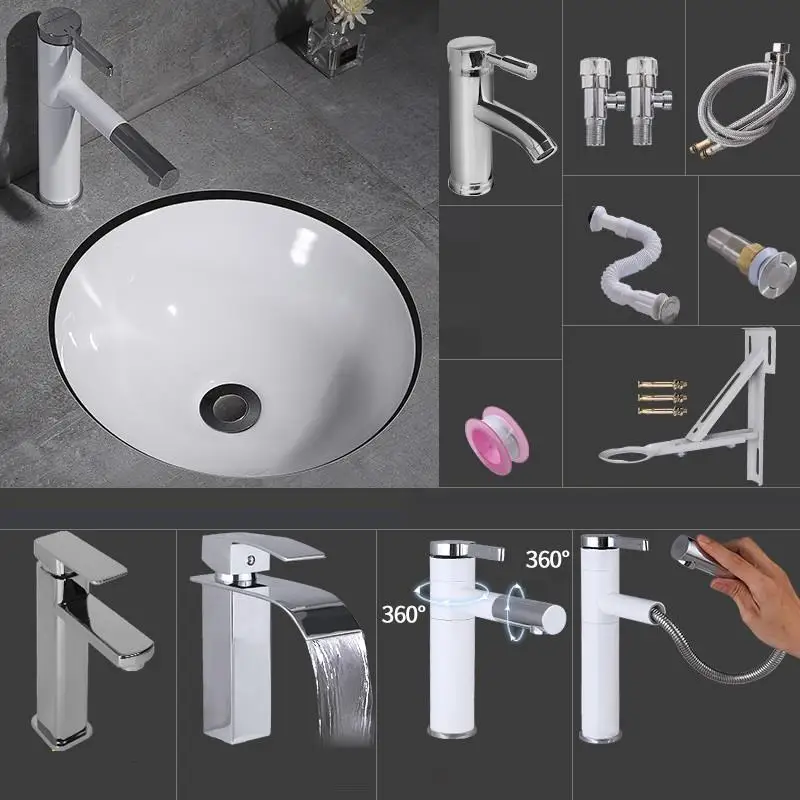 360°
360°