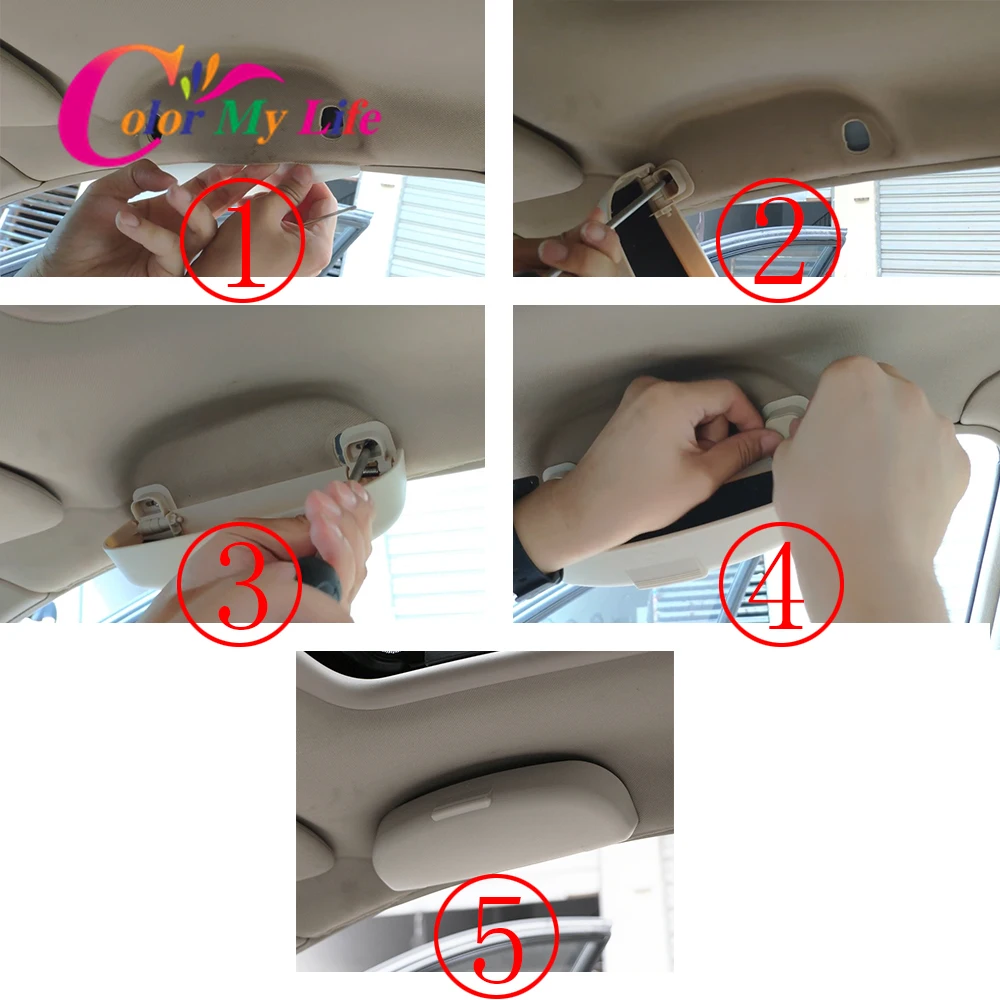 Color My Life

①

②

③

④

⑤