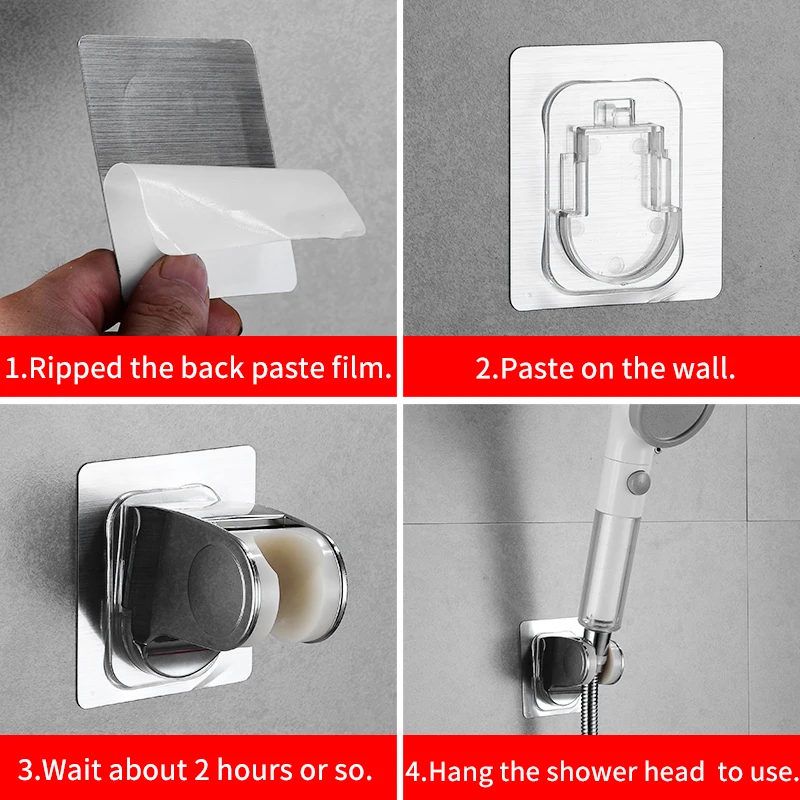 1.Ripped the back paste film.

2.Paste on the wall.

3.Wait about 2 hours or so.

4.Hang the shower head to use.