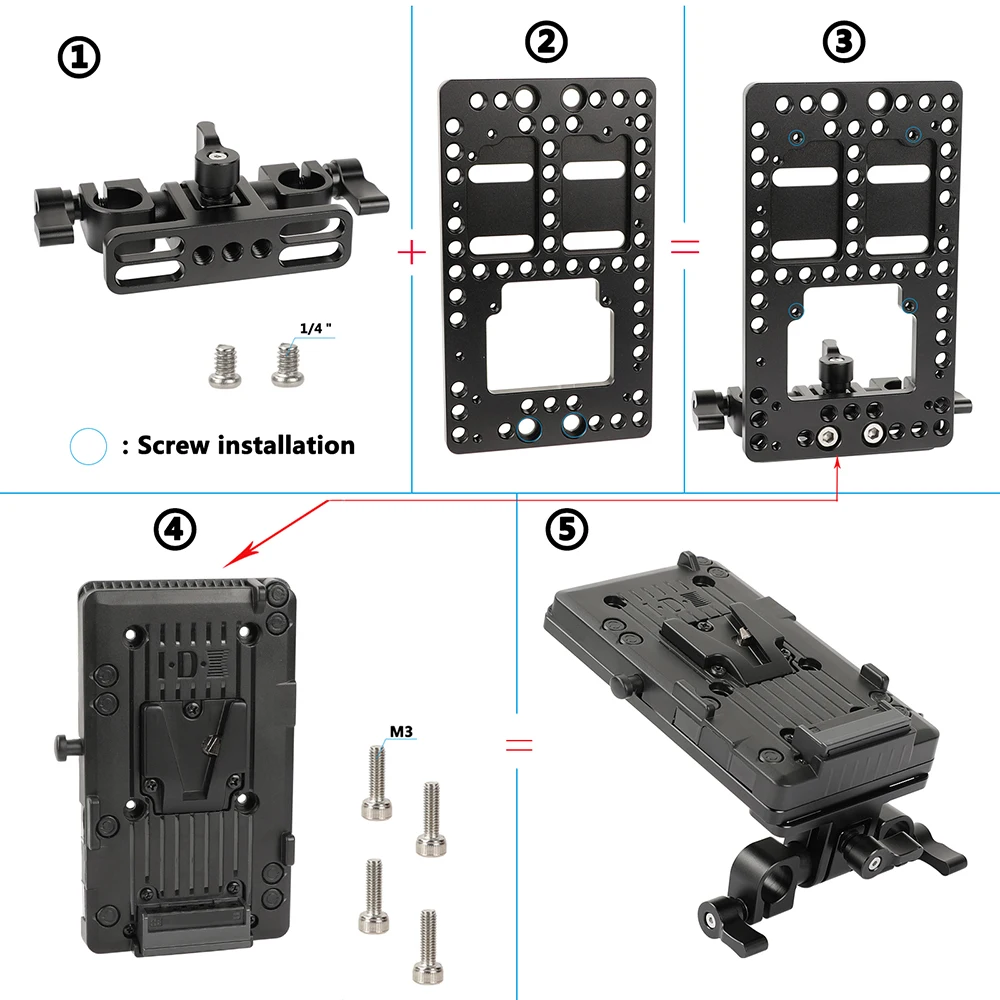 ①

1/4 "

: Screw installation

+

②

=

③

④

M3

=

⑤