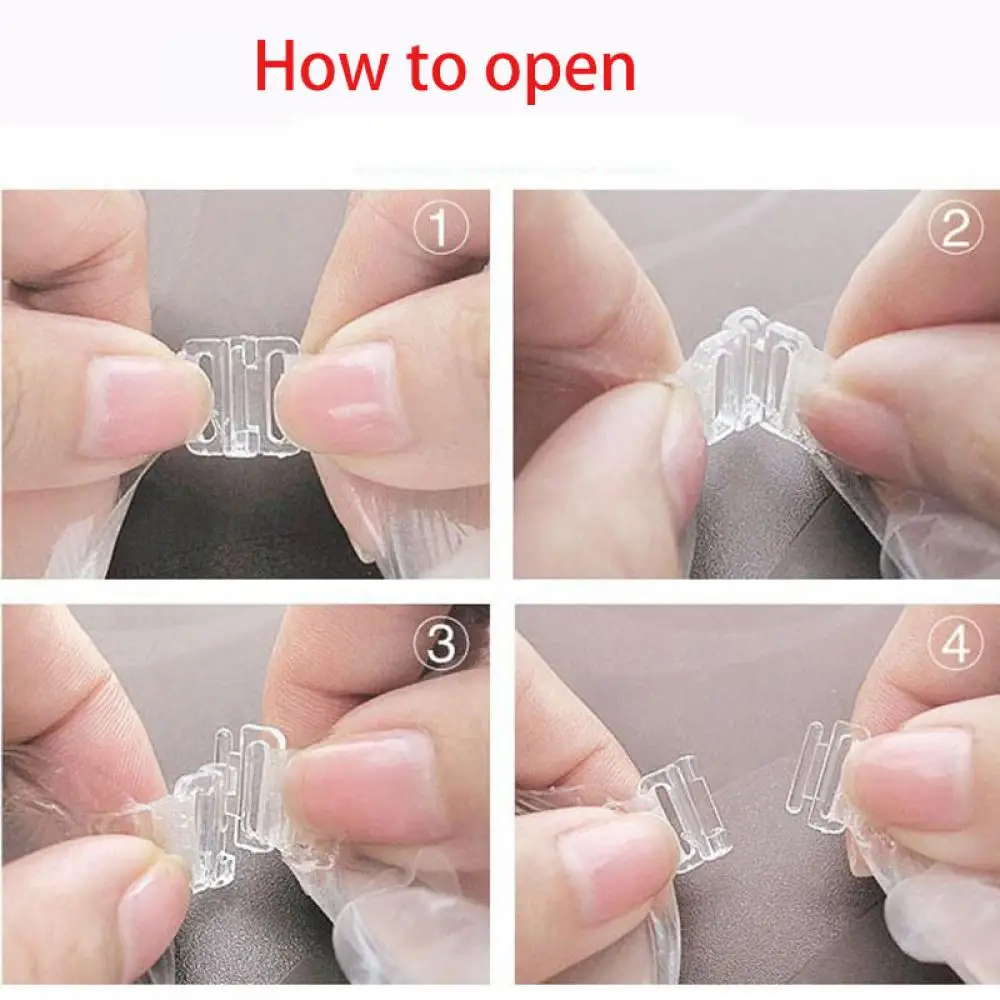 How to open

①

②

③

④