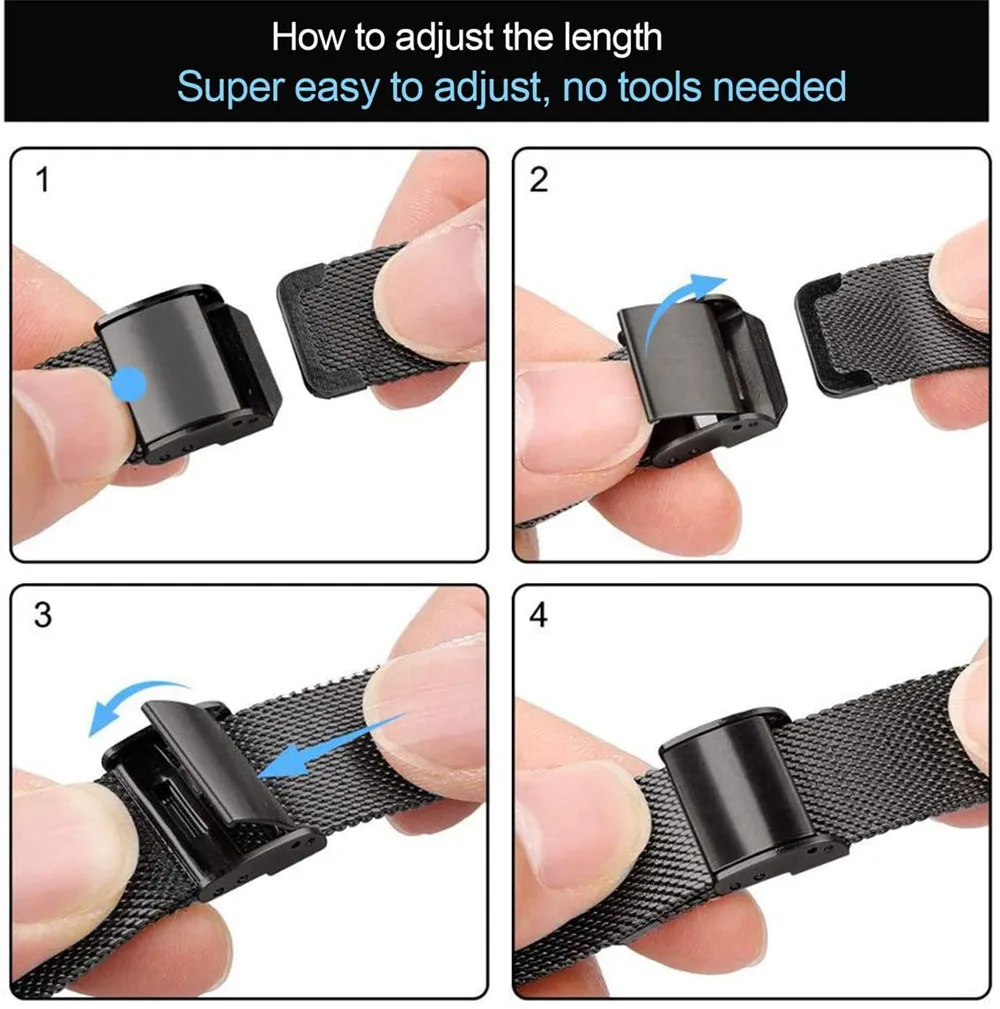 How to adjust the length
Super easy to adjust, no tools needed

1

2

3

4