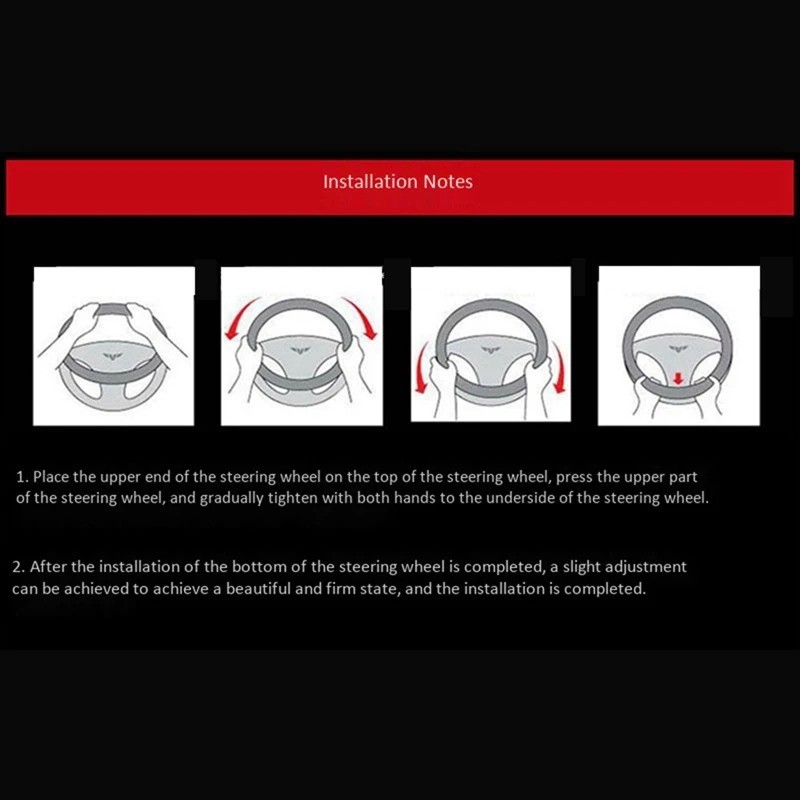 Installation Notes

1. Place the upper end of the steering wheel on the top of the steering wheel, press the upper part of the steering wheel, and gradually tighten with both hands to the underside of the steering wheel.

2. After the installation of the bottom of the steering wheel is completed, a slight adjustment can be achieved to achieve a beautiful and firm state, and the installation is completed.