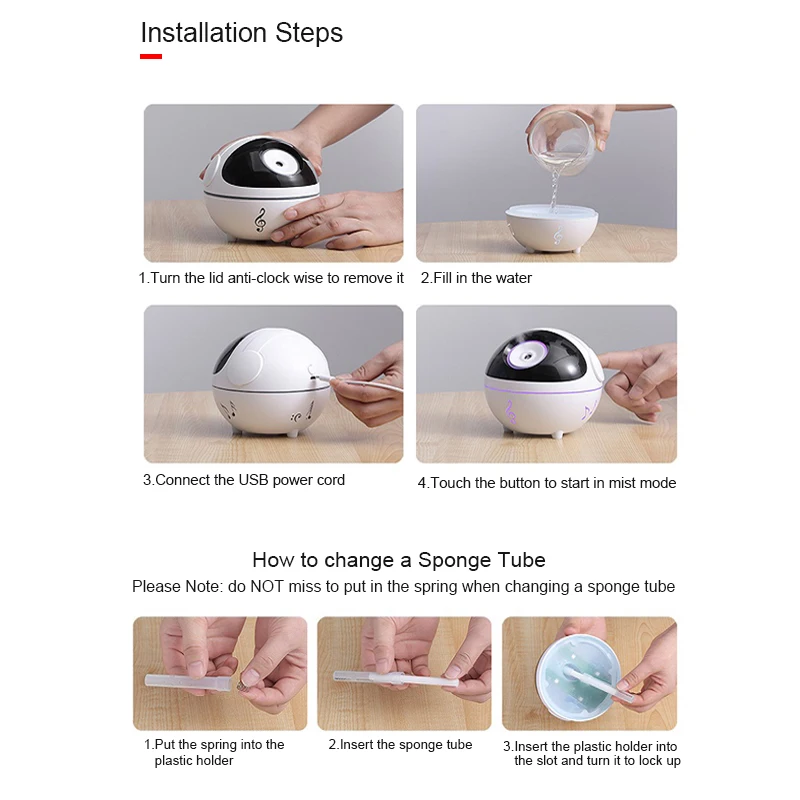 Installation Steps

1.Turn the lid anti-clock wise to remove it

2.Fill in the water

3.Connect the USB power cord

4.Touch the button to start in mist mode

How to change a Sponge Tube

Please Note: do NOT miss to put in the spring when changing a sponge tube

1.Put the spring into the plastic holder

2.Insert the sponge tube

3.Insert the plastic holder into the slot and turn it to lock up