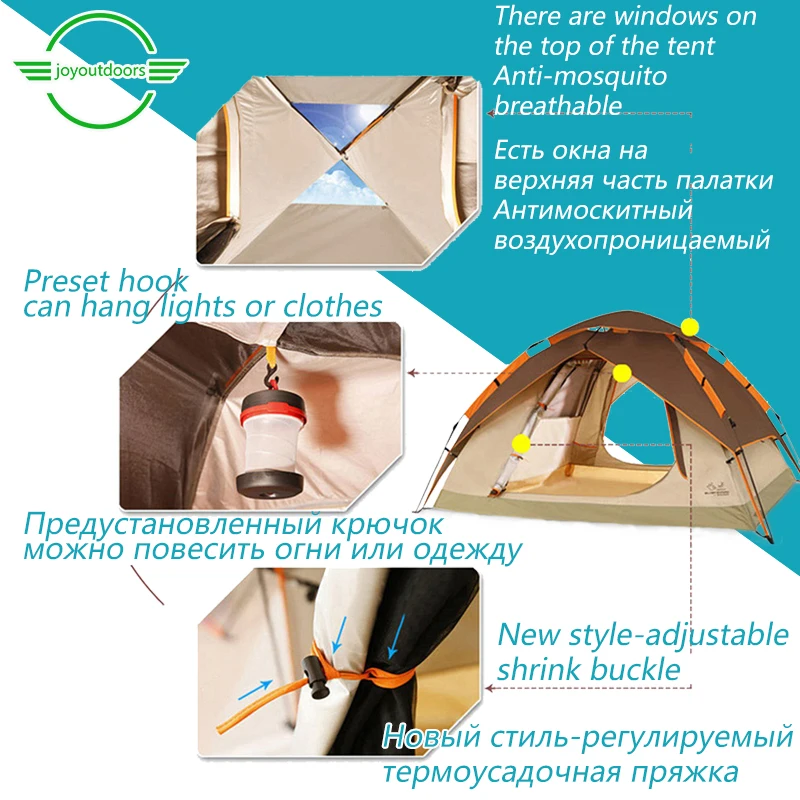 joyoutdoors

There are windows on the top of the tent
Anti-mosquito
breathable

Есть окна на верхняя часть палатки
Антимоскитный
воздухопроницаемый

Preset hook
can hang lights or clothes

Предустановленный крючок
можно повесить огни или одежду

New style-adjustable
shrink buckle

Новый стиль-регулируемый
термоусадочная пряжка