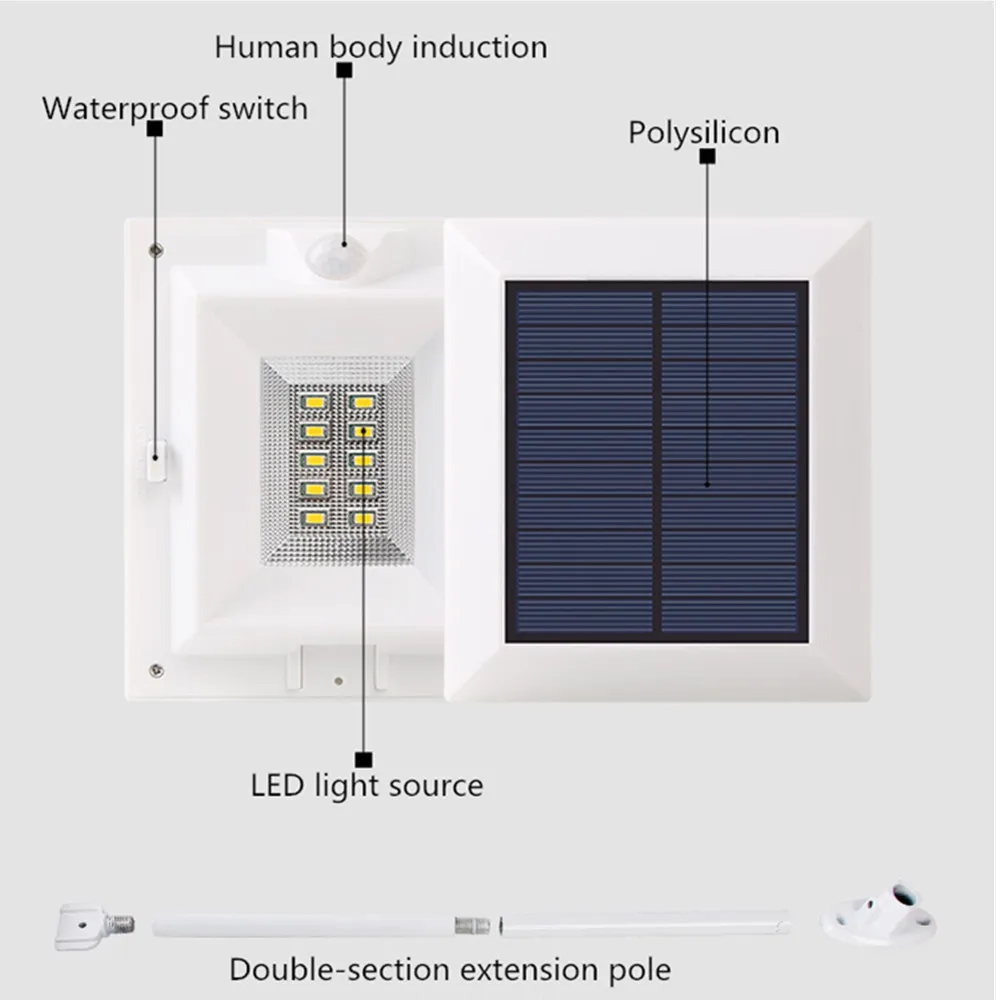 Human body induction

Waterproof switch

Polysilicon

LED light source

Double-section extension pole