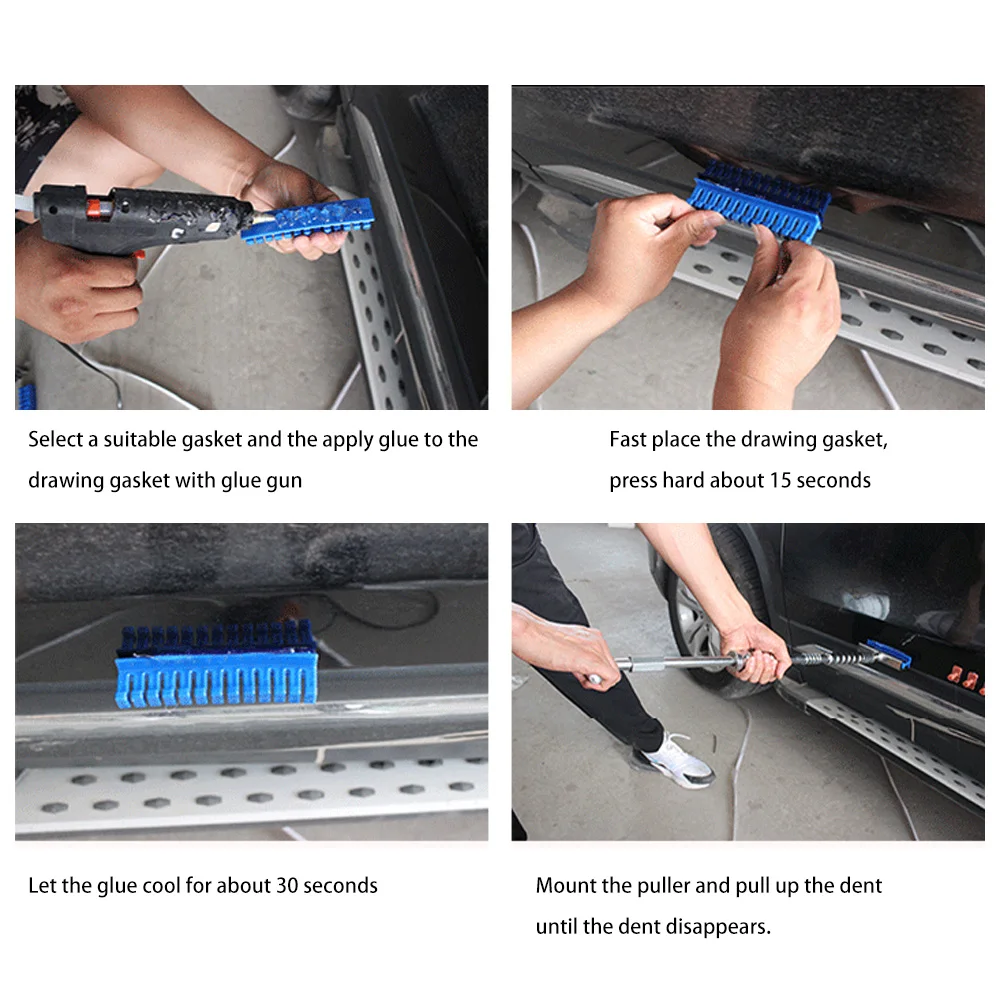 Select a suitable gasket and the apply glue to the drawing gasket with glue gun

Fast place the drawing gasket, press hard about 15 seconds

Let the glue cool for about 30 seconds

Mount the puller and pull up the dent until the dent disappears.