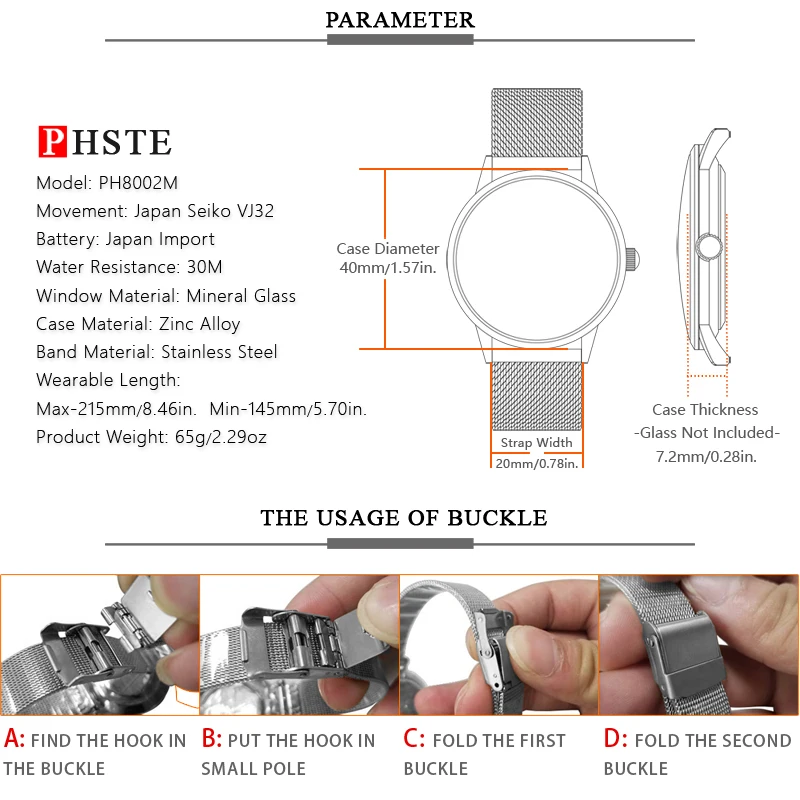 PARAMETER

PHSTE

Model: PH8002M
Movement: Japan Seiko VJ32
Battery: Japan Import
Water Resistance: 30M
Window Material: Mineral Glass
Case Material: Zinc Alloy
Band Material: Stainless Steel
Wearable Length:
Max-215mm/8.46in. Min-145mm/5.70in.
Product Weight: 65g/2.29oz

Case Diameter
40mm/1.57in.

Strap Width
20mm/0.78in.

Case Thickness
-Glass Not Included-
7.2mm/0.28in.

THE USAGE OF BUCKLE

A: FIND THE HOOK IN THE BUCKLE

B: PUT THE HOOK IN SMALL POLE

C: FOLD THE FIRST BUCKLE

D: FOLD THE SECOND BUCKLE