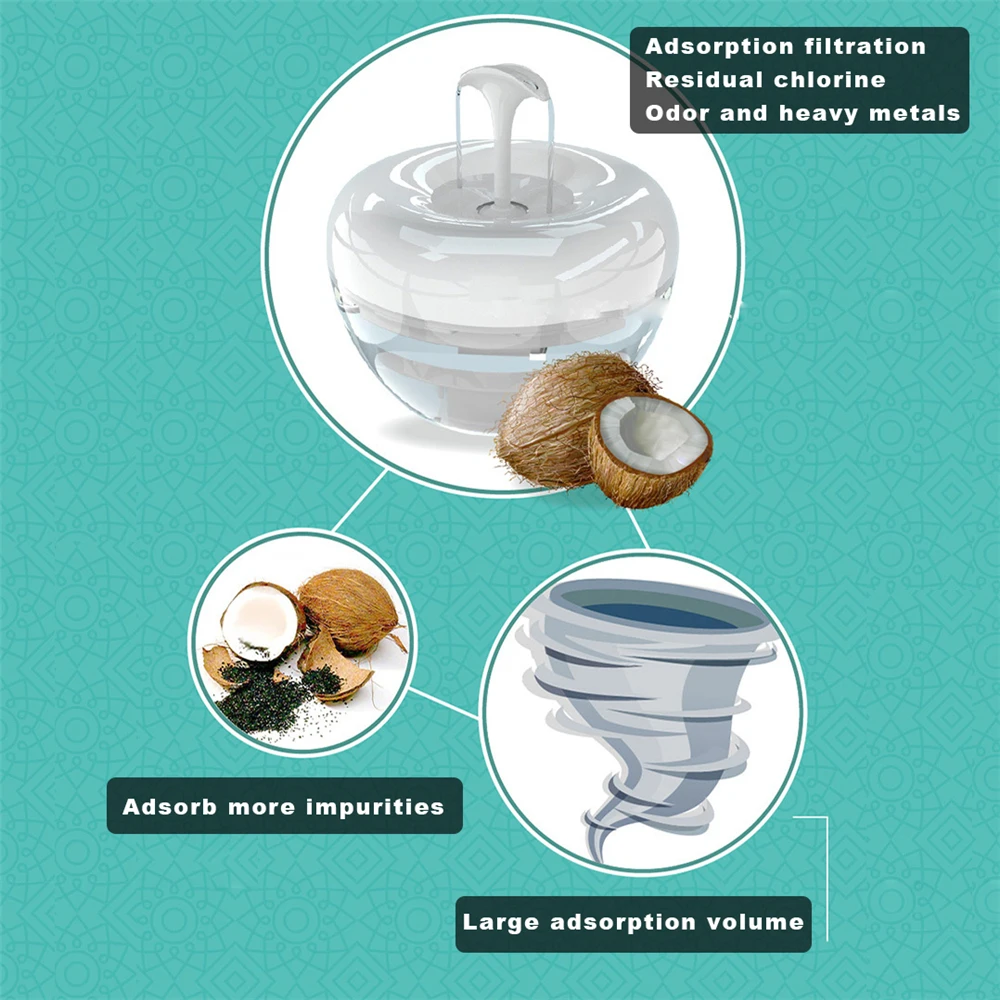 Adsorption filtration
Residual chlorine
Odor and heavy metals

Adsorb more impurities

Large adsorption volume