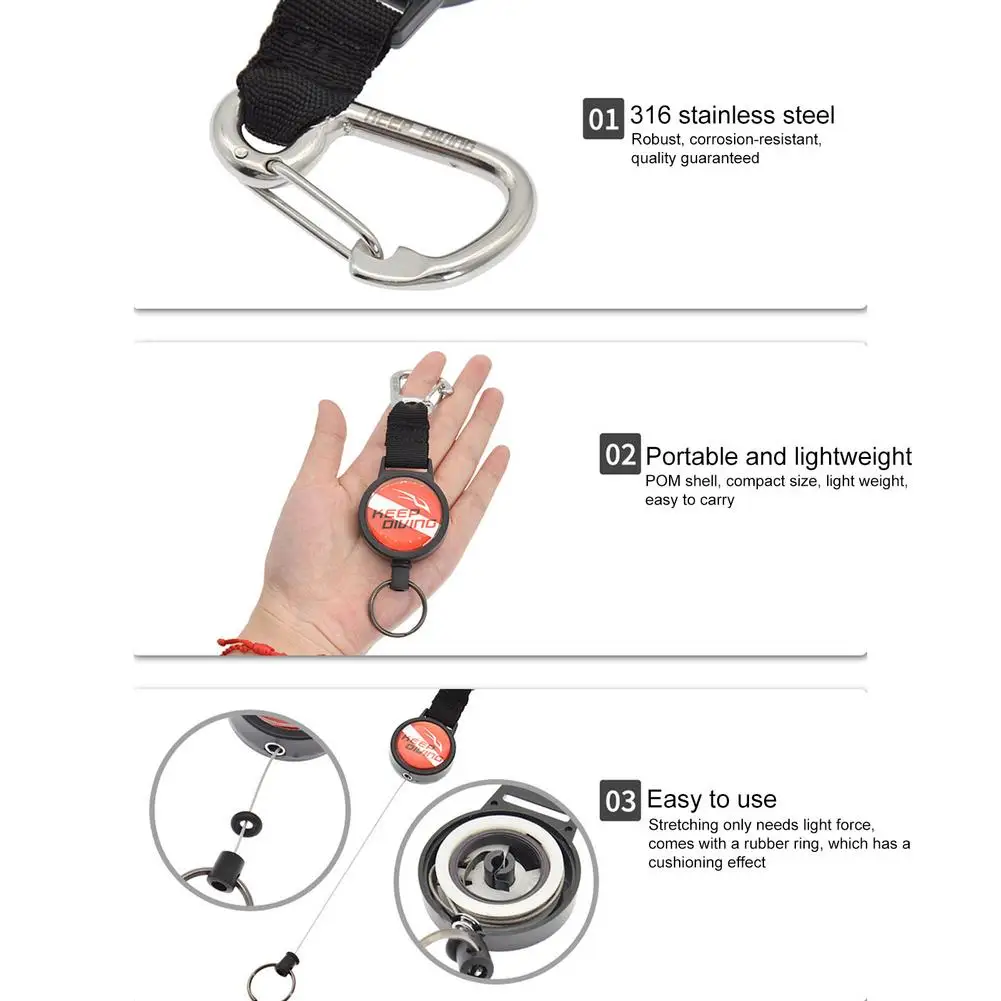 KEEP DIVING

01 316 stainless steel
Robust, corrosion-resistant, quality guaranteed

KEEP DIVING

02 Portable and lightweight
POM shell, compact size, light weight, easy to carry

KEEP DIVING

03 Easy to use
Stretching only needs light force, comes with a rubber ring, which has a cushioning effect