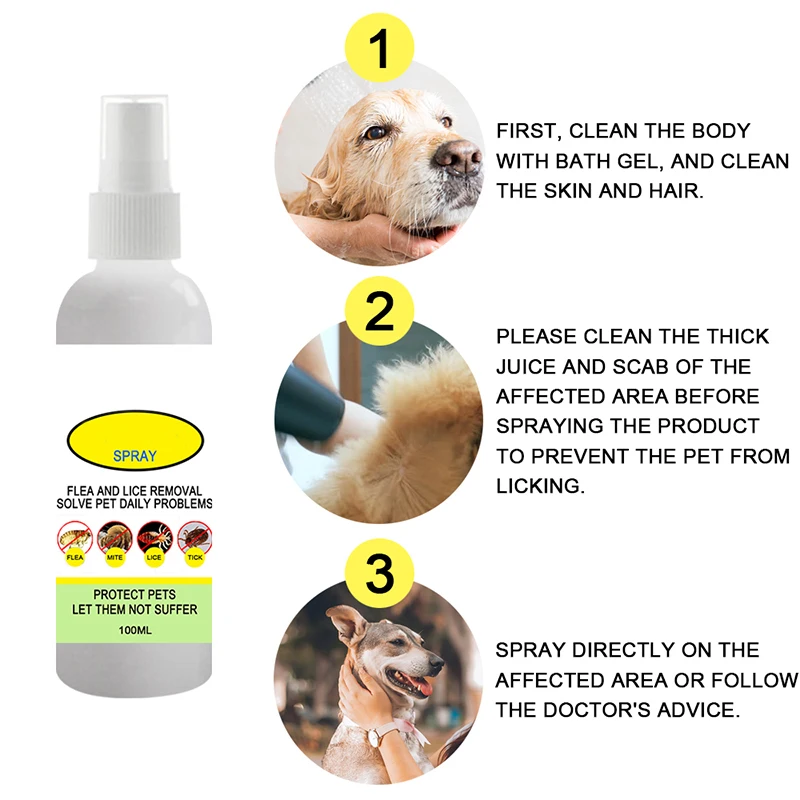 SPRAY

FLEA AND LICE REMOVAL
SOLVE PET DAILY PROBLEMS

FLEA MITE LICE TICK

PROTECT PETS
LET THEM NOT SUFFER

100ML

1

FIRST, CLEAN THE BODY WITH BATH GEL, AND CLEAN THE SKIN AND HAIR.

2

PLEASE CLEAN THE THICK JUICE AND SCAB OF THE AFFECTED AREA BEFORE SPRAYING THE PRODUCT TO PREVENT THE PET FROM LICKING.

3

SPRAY DIRECTLY ON THE AFFECTED AREA OR FOLLOW THE DOCTOR'S ADVICE.