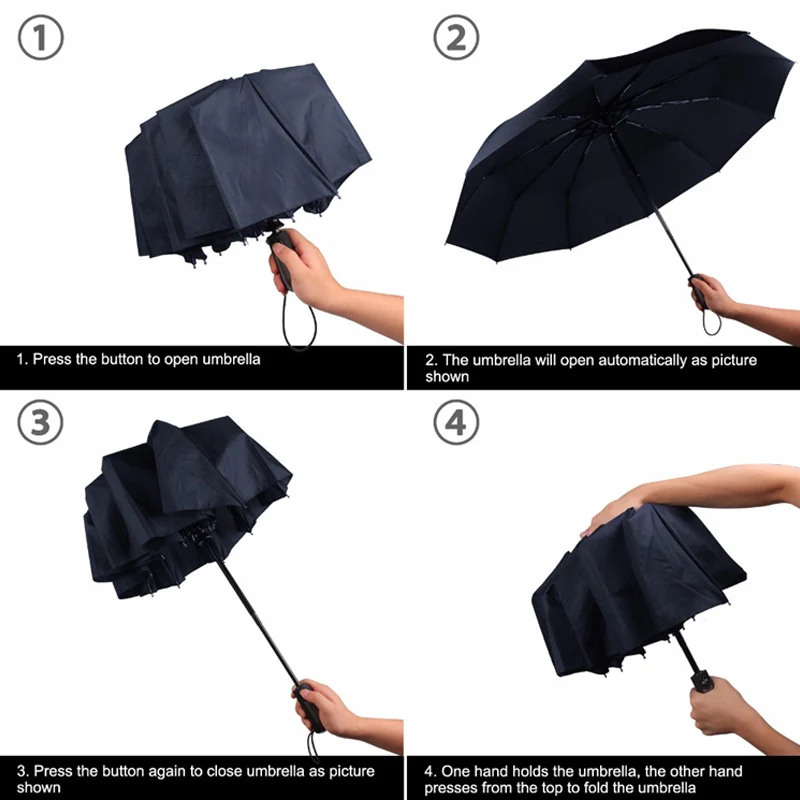 ①

1. Press the button to open umbrella

②

2. The umbrella will open automatically as picture shown

③

3. Press the button again to close umbrella as picture shown

④

4. One hand holds the umbrella, the other hand presses from the top to fold the umbrella