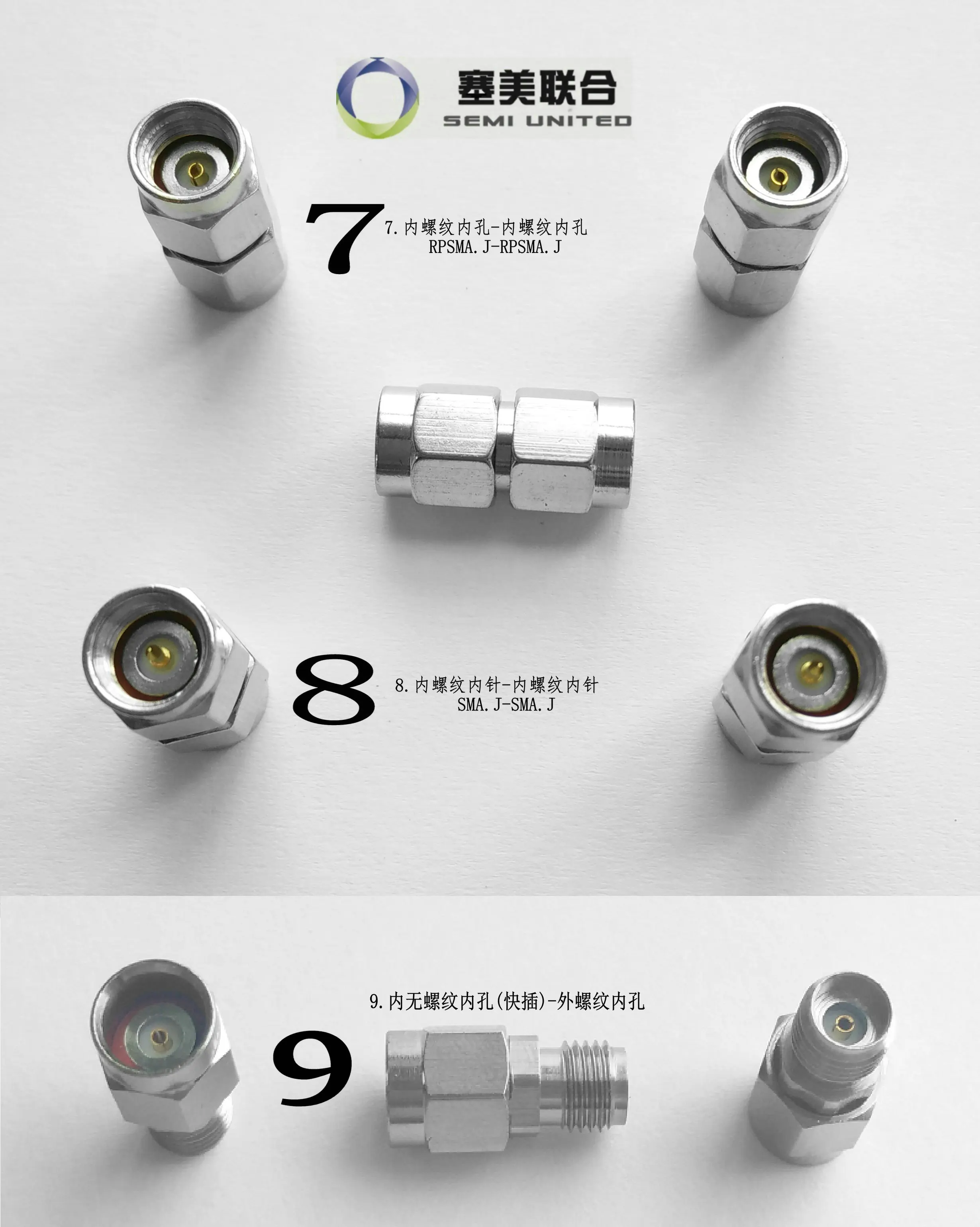 塞美联合
SEMI UNITED

7

7.内螺纹内孔-内螺纹内孔
RPSMA.J-RPSMA.J

8

8.内螺纹内针-内螺纹内针
SMA.J-SMA.J

9.内无螺纹内孔(快插)-外螺纹内孔

9