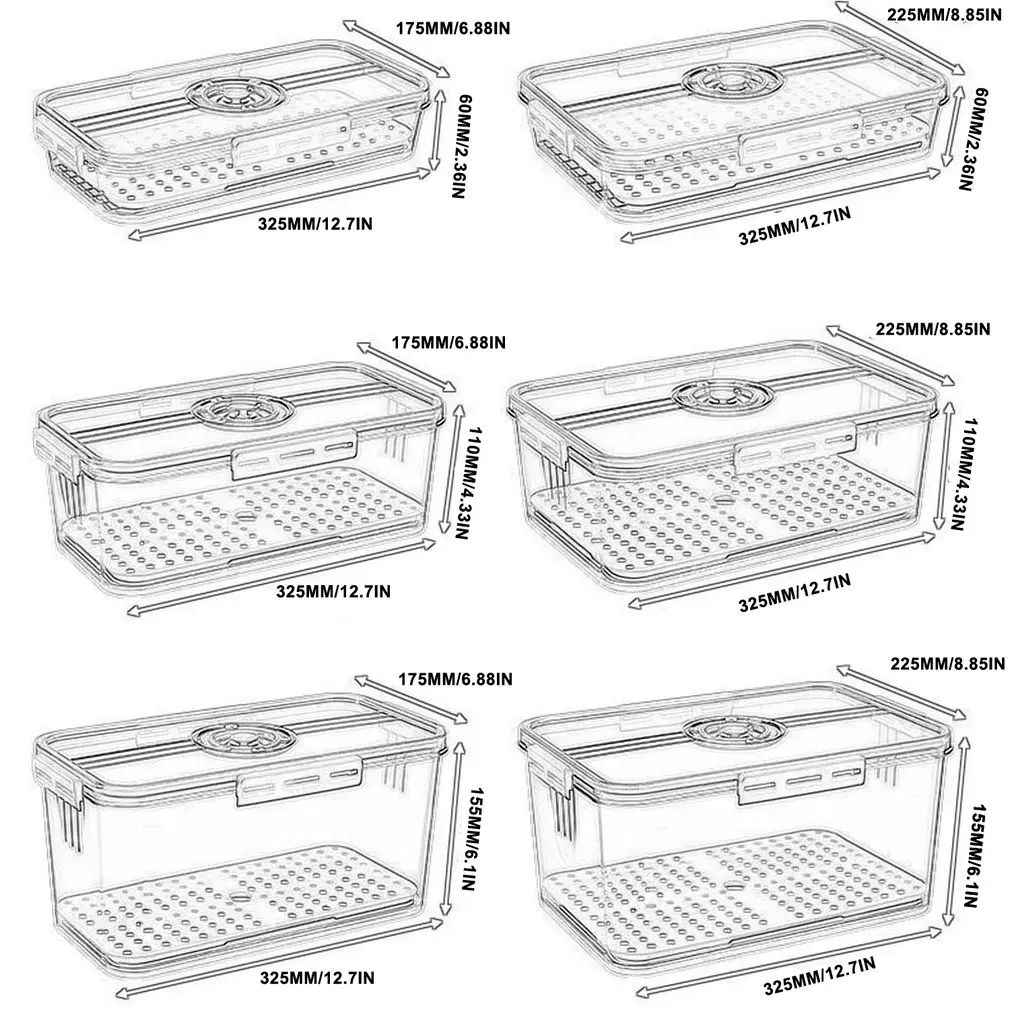 175MM/6.88IN
60MM/2.36IN
325MM/12.7IN

225MM/8.85IN
60MM/2.36IN
325MM/12.7IN

175MM/6.88IN
110MM/4.33IN
325MM/12.7IN

225MM/8.85IN
110MM/4.33IN
325MM/12.7IN

175MM/6.88IN
155MM/6.1IN
325MM/12.7IN

225MM/8.85IN
155MM/6.1IN
325MM/12.7IN